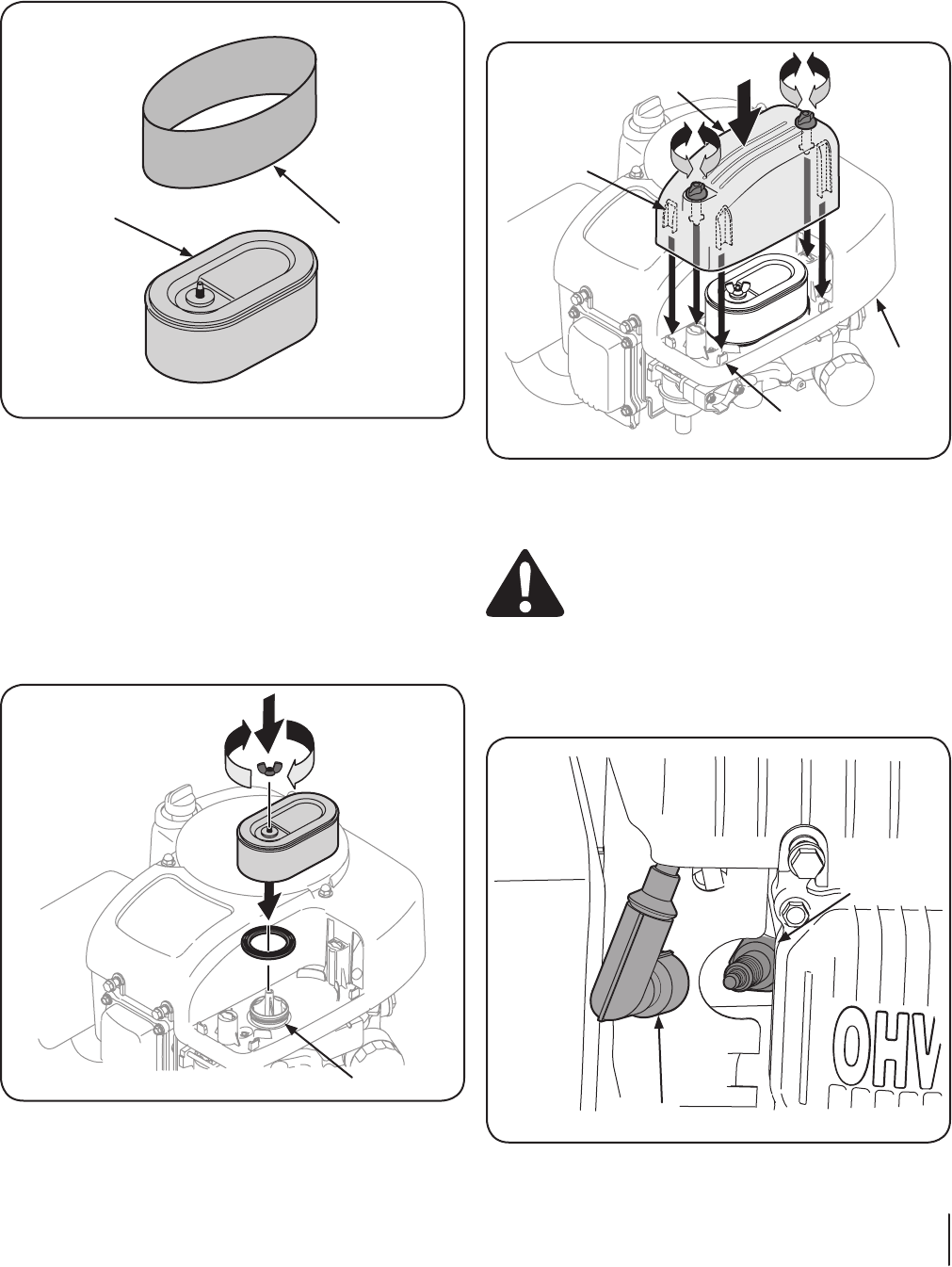 OHV