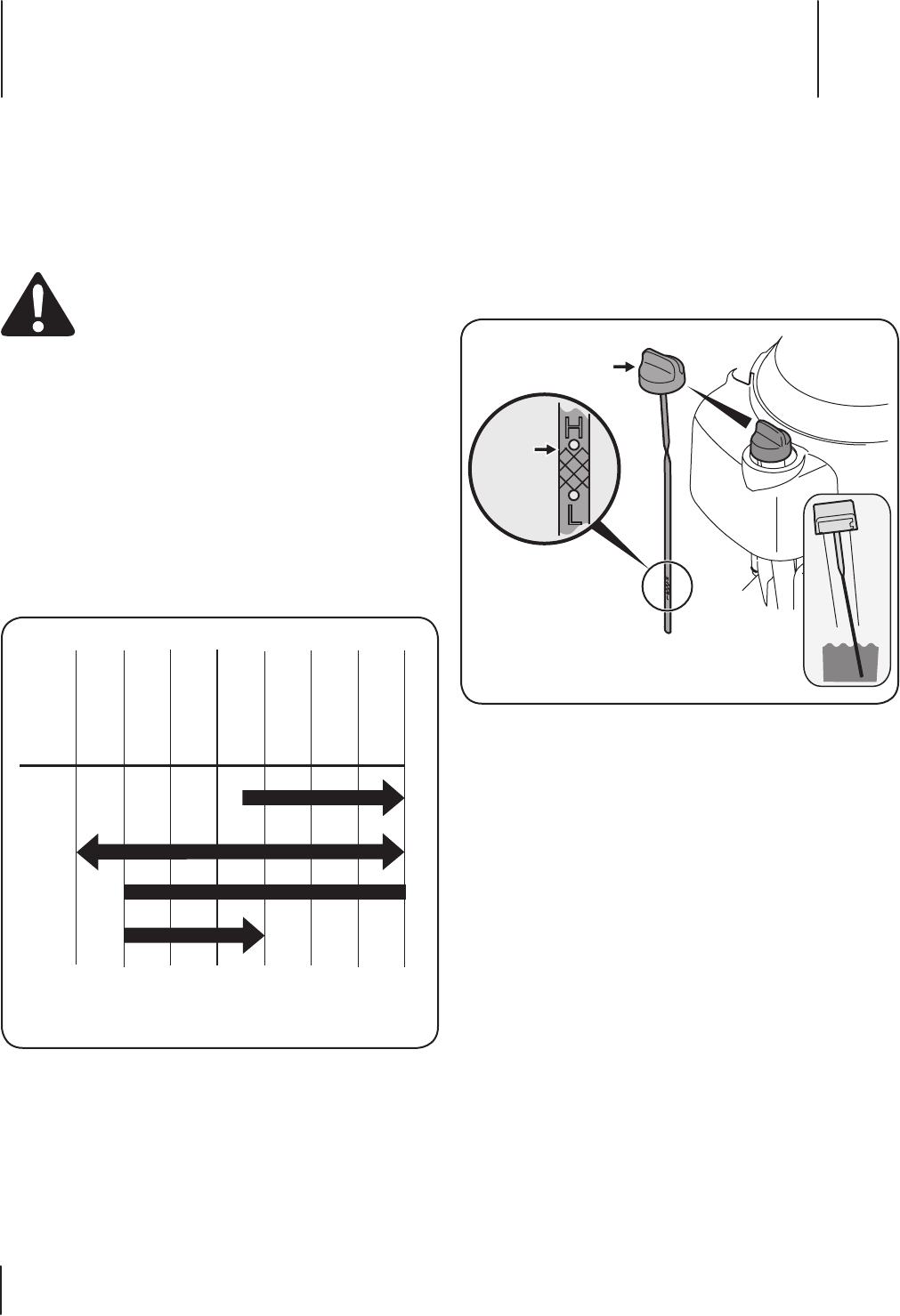 H
L