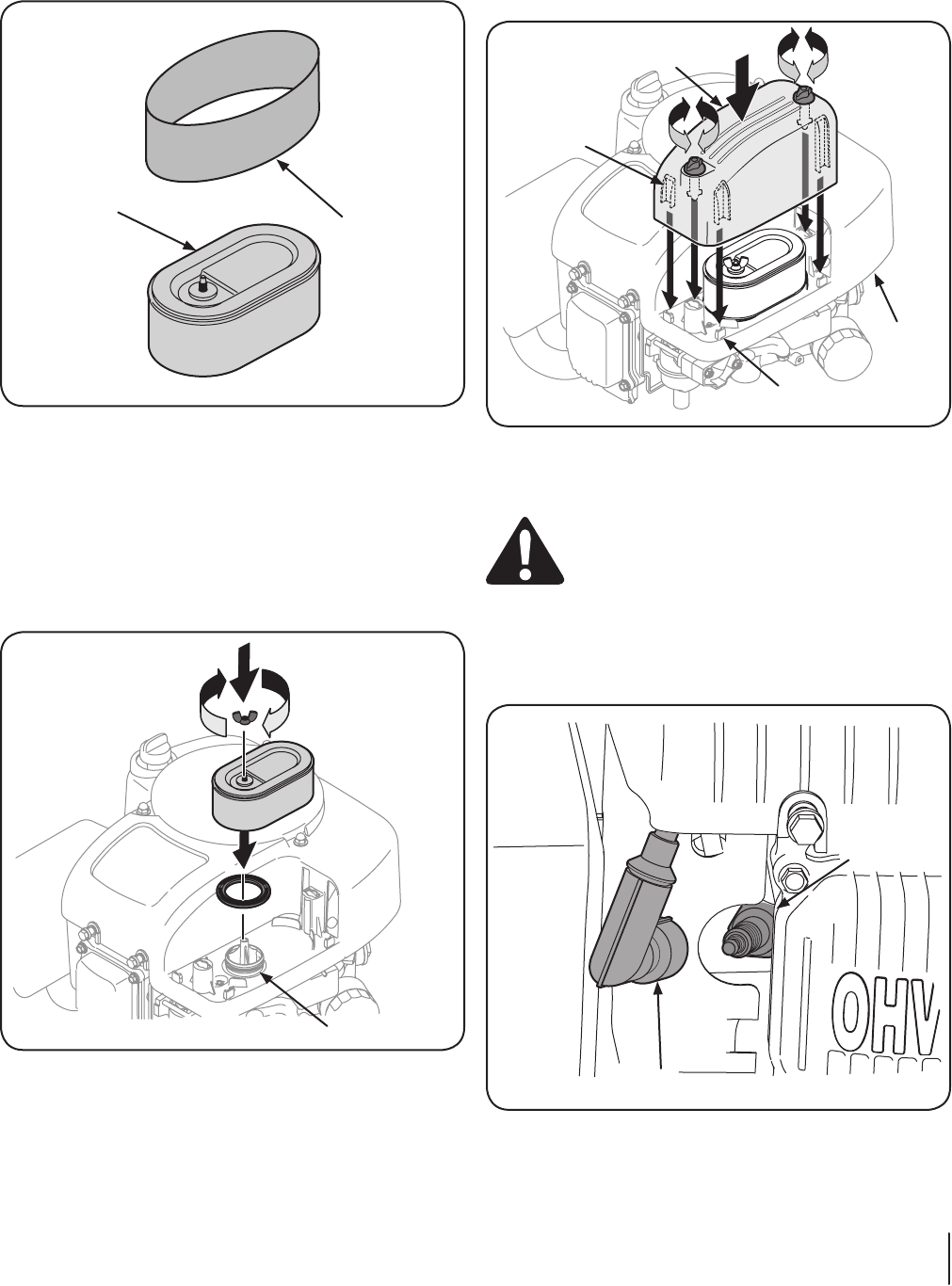 OHV