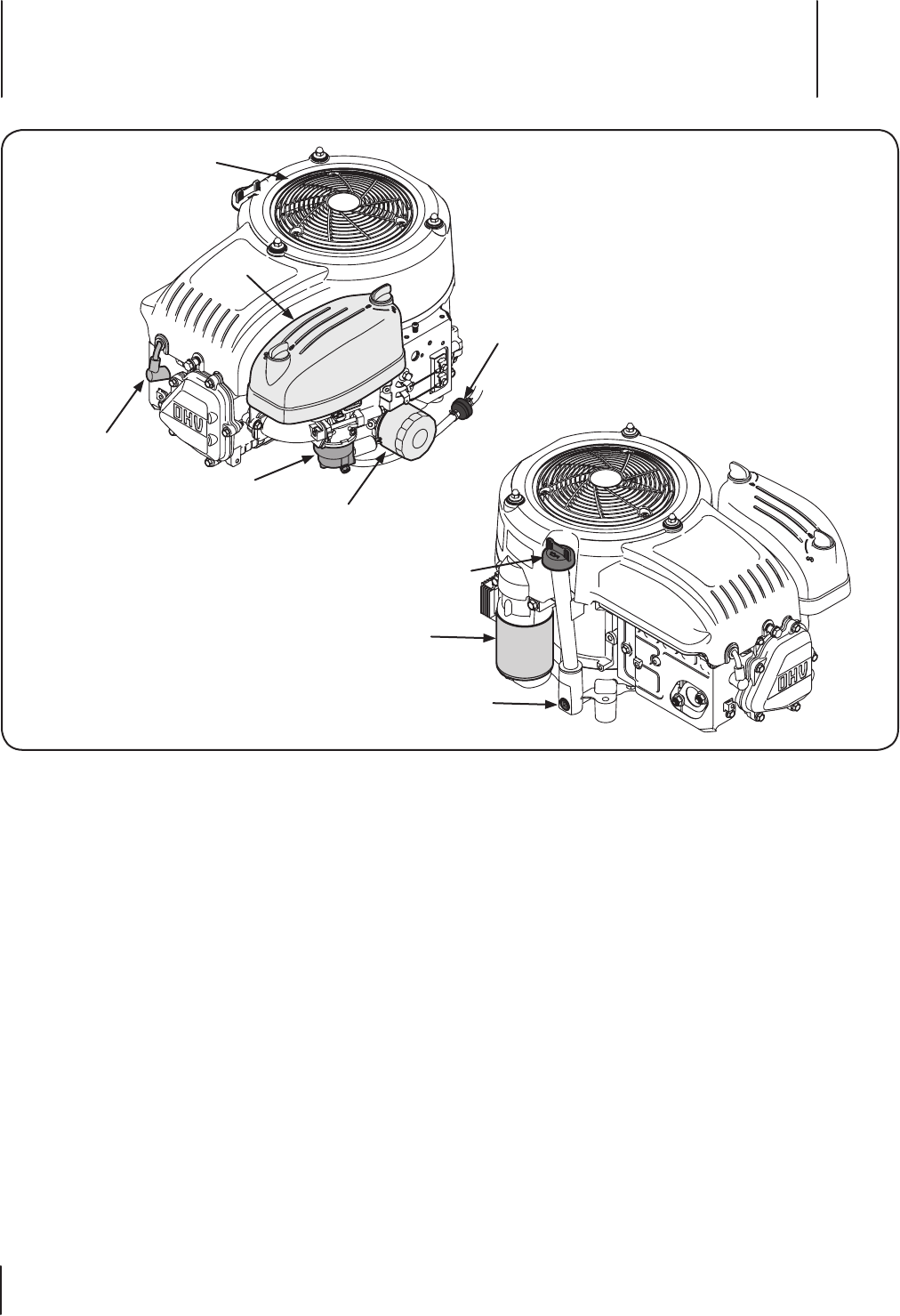 OHV

OHV