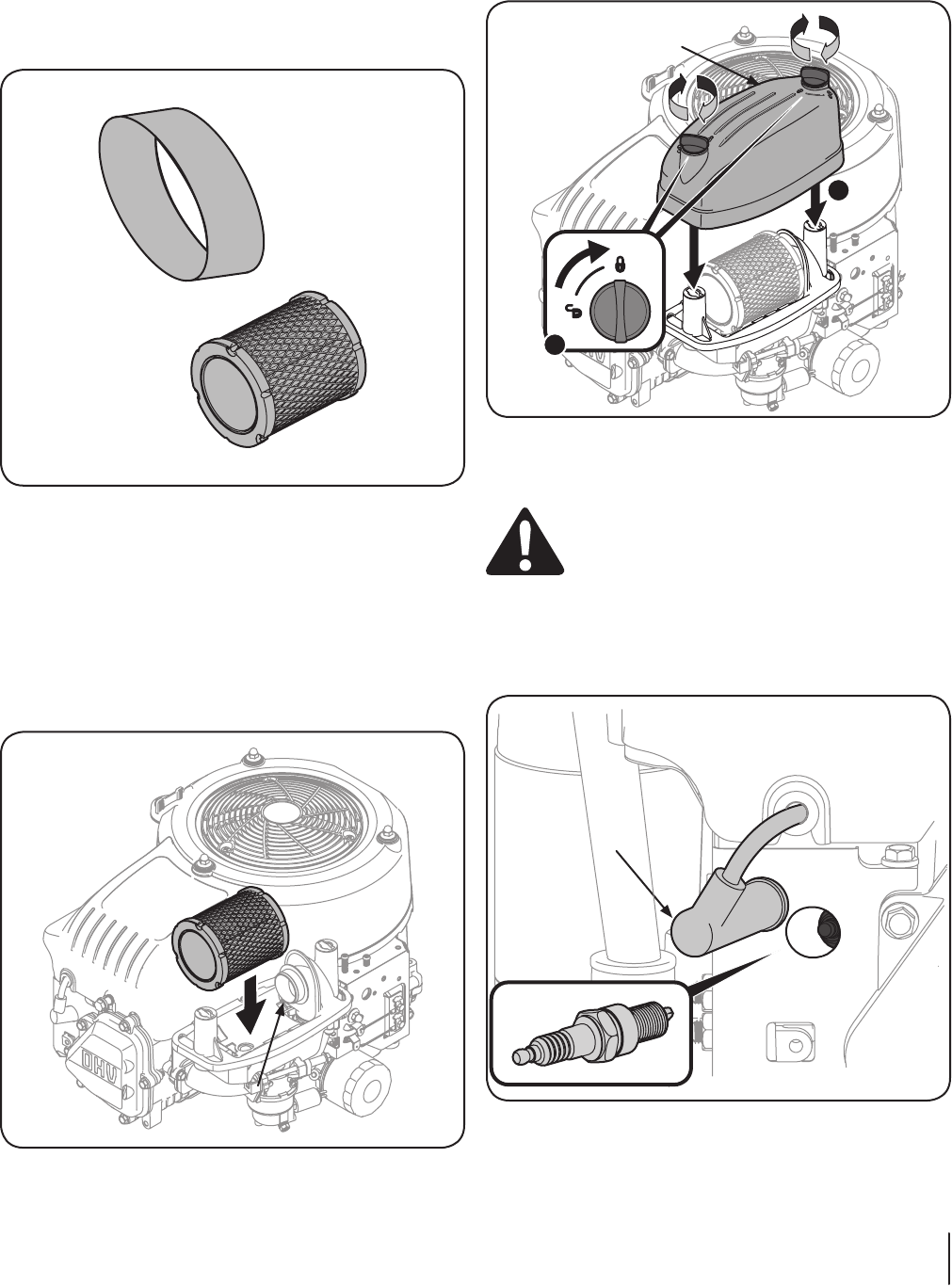 OHV