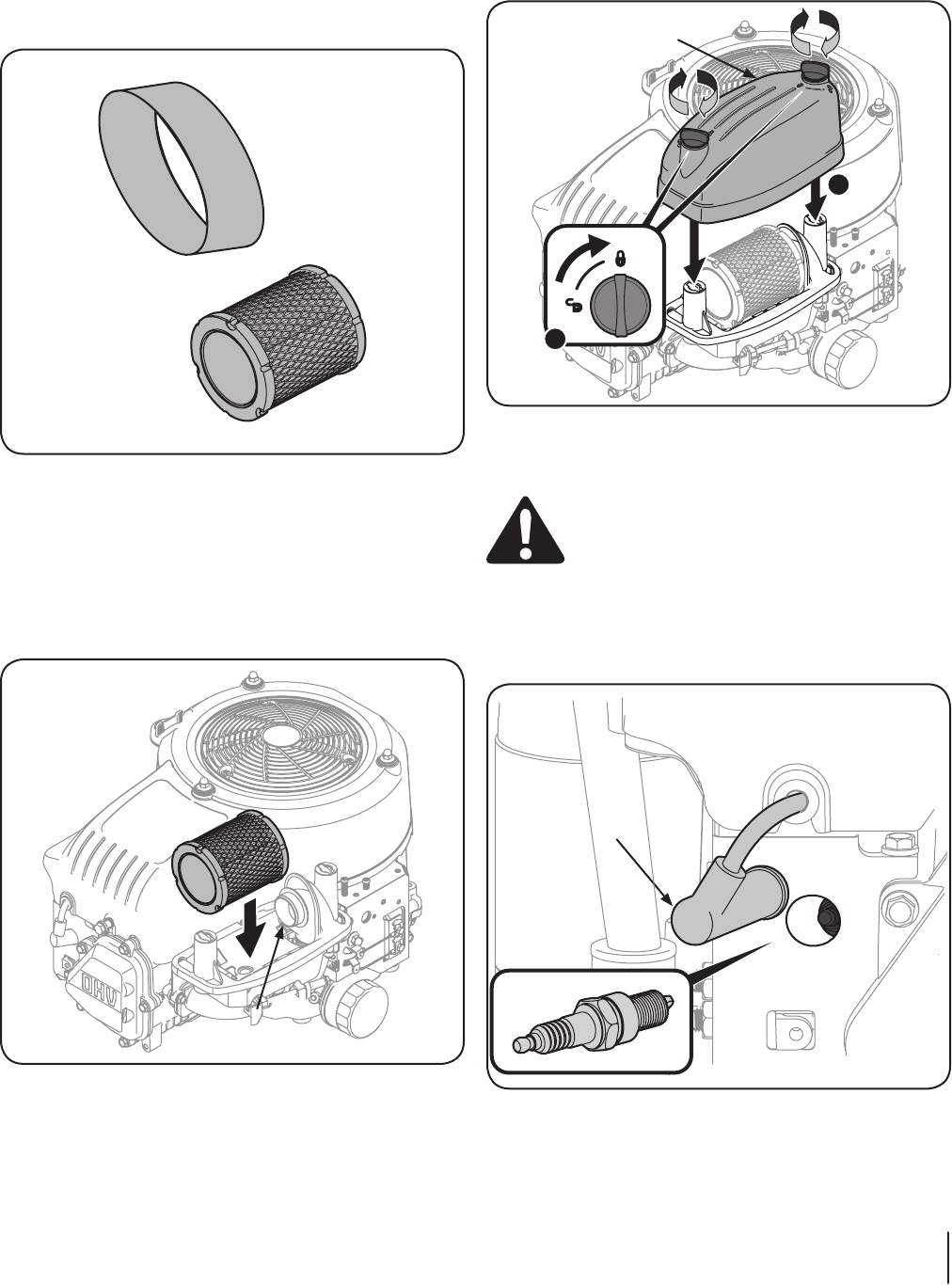 OHV