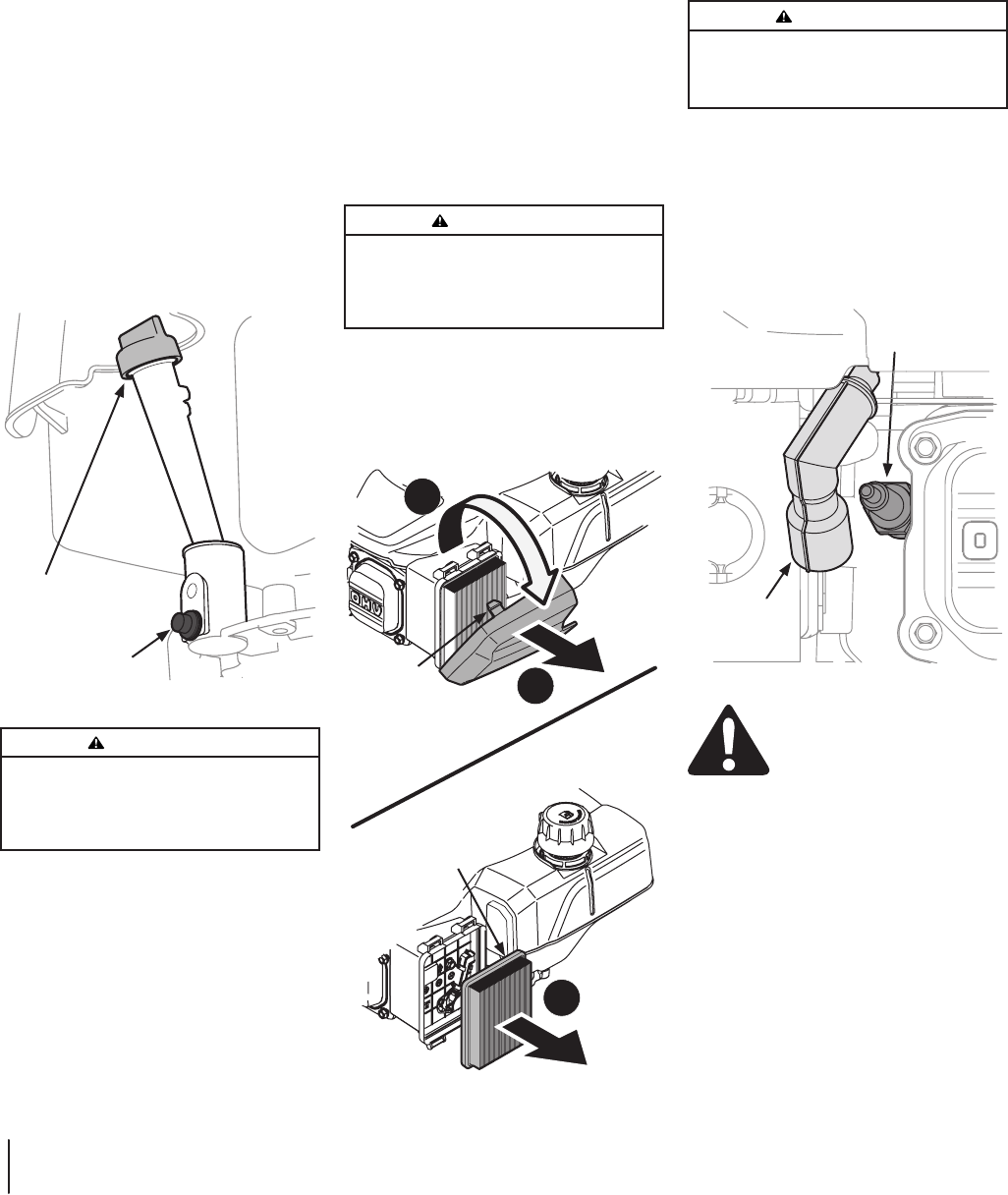 OHV