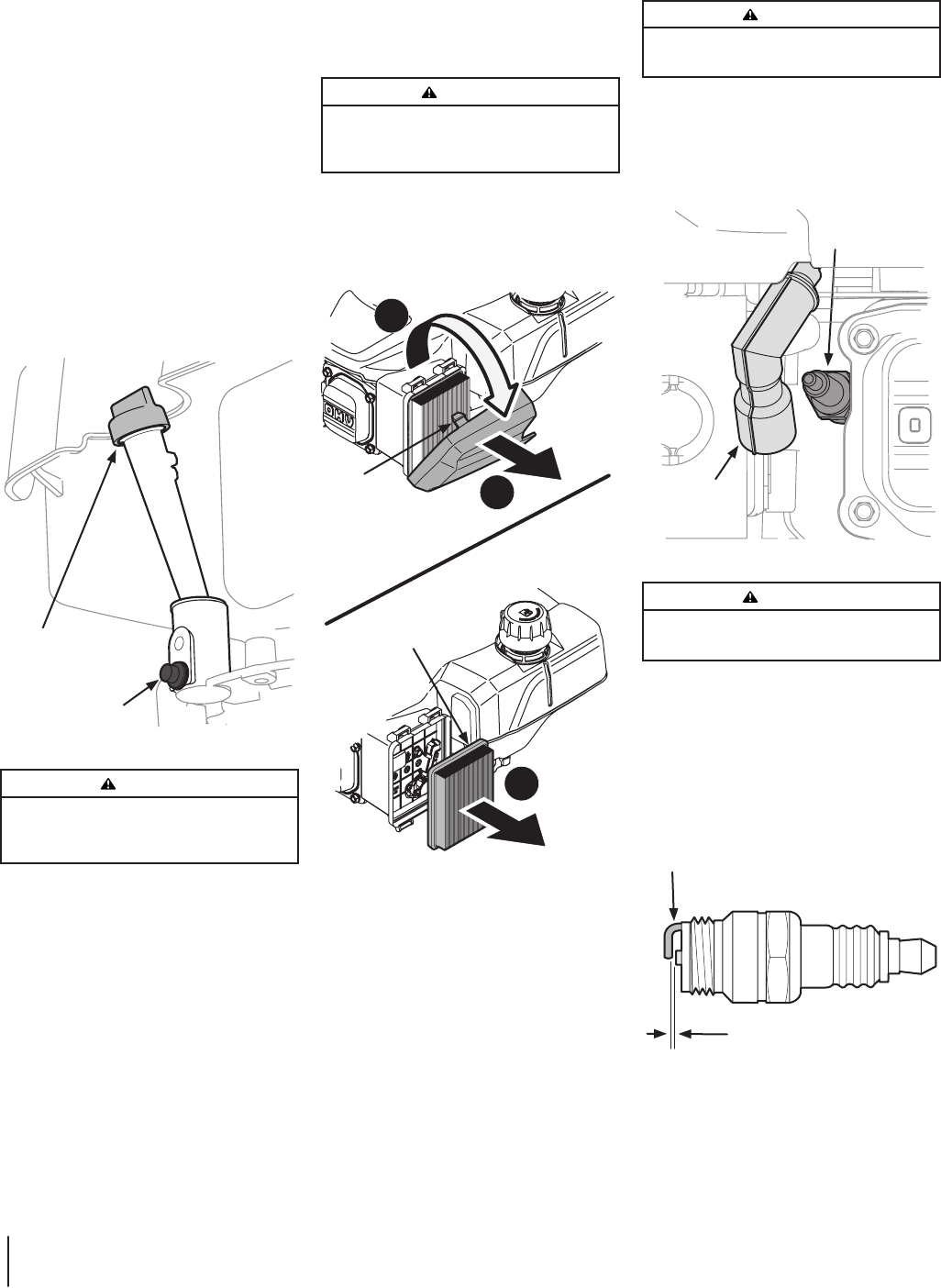 OHV