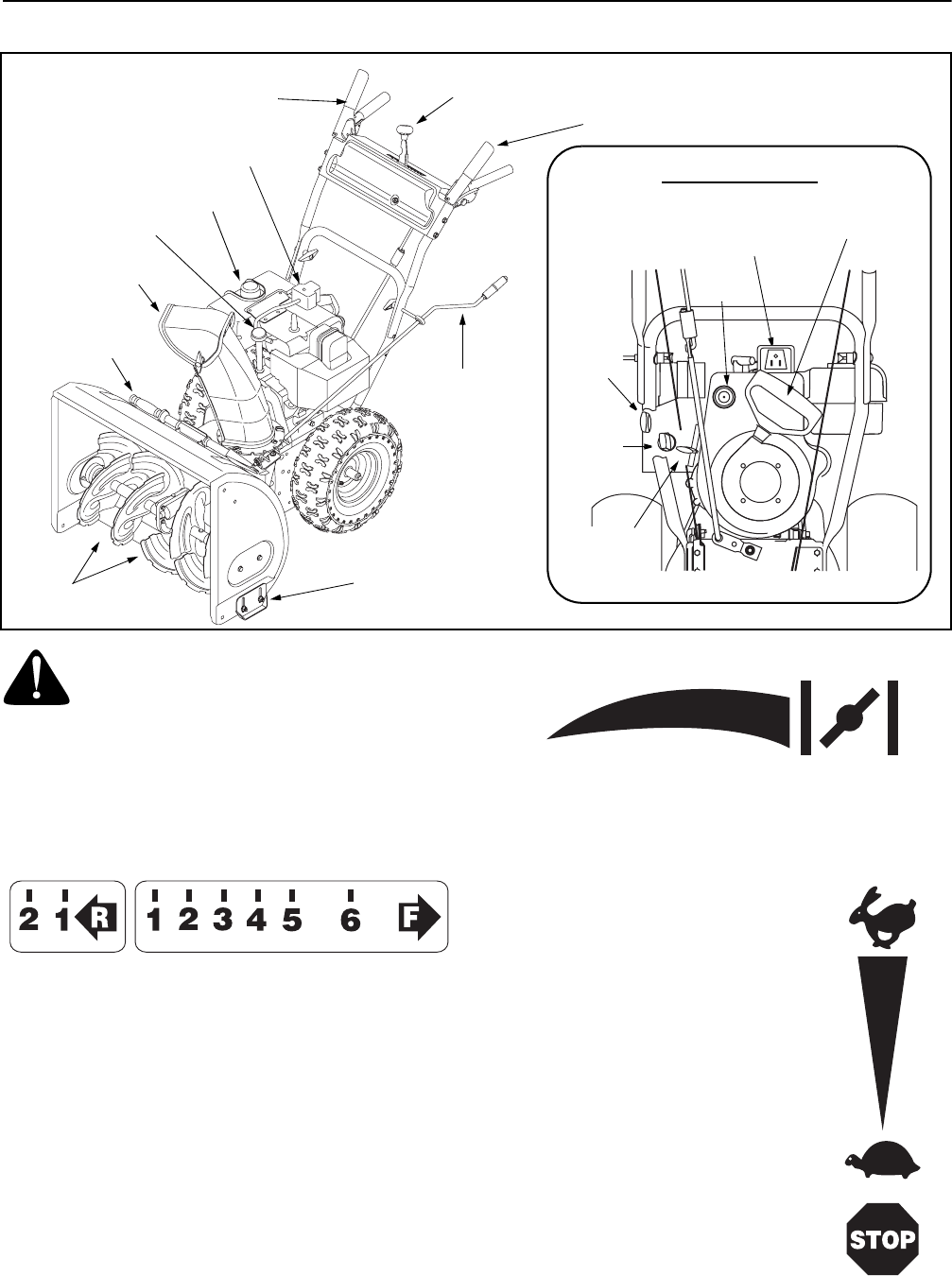 2 1 R 1 2 3 4 5 6 F

STOP