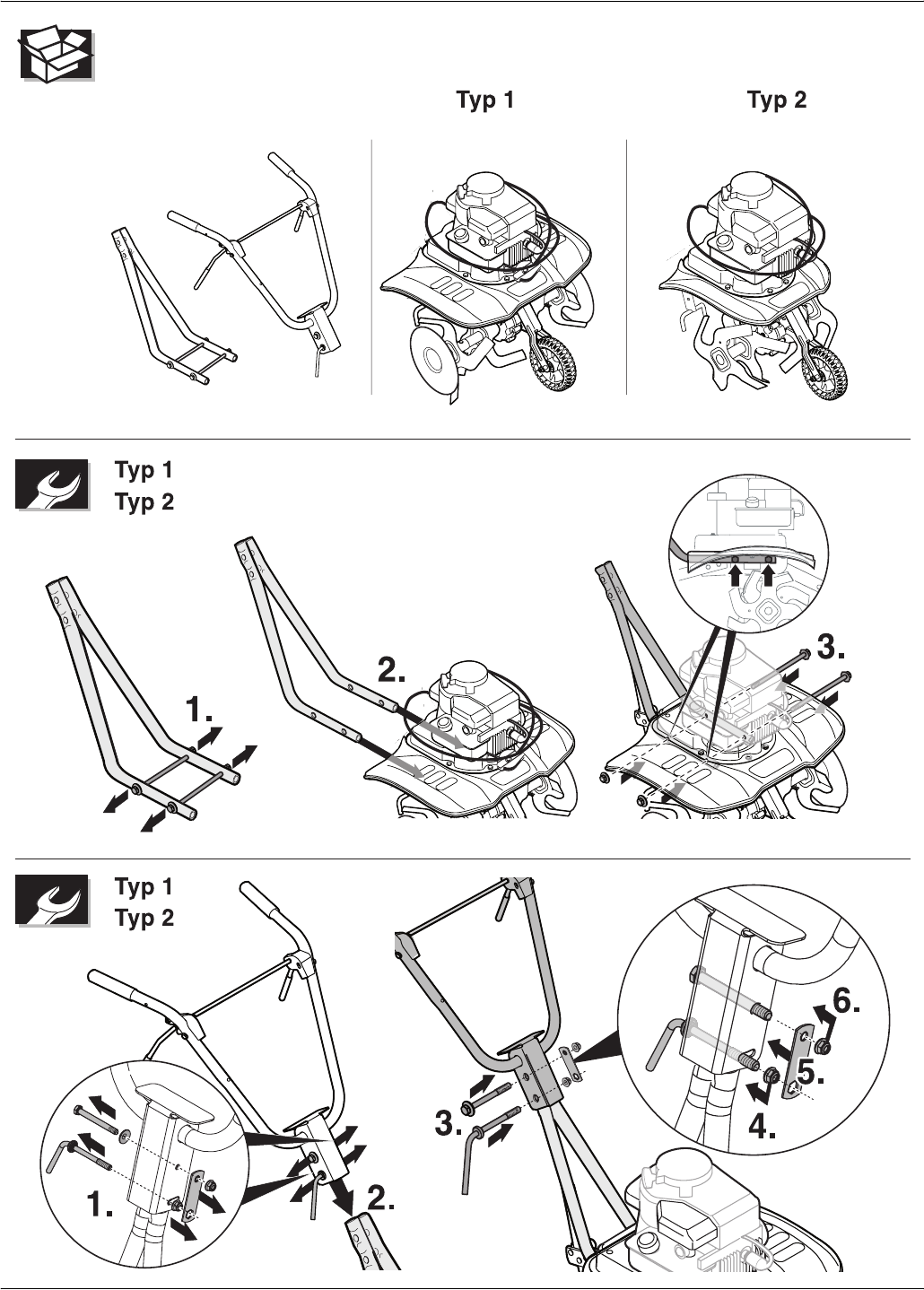 Typ 1

Typ 2

Typ 1
Typ 2

1.

2.

3.

Typ 1
Typ 2

1.

2.

3.

6.

5.

4.