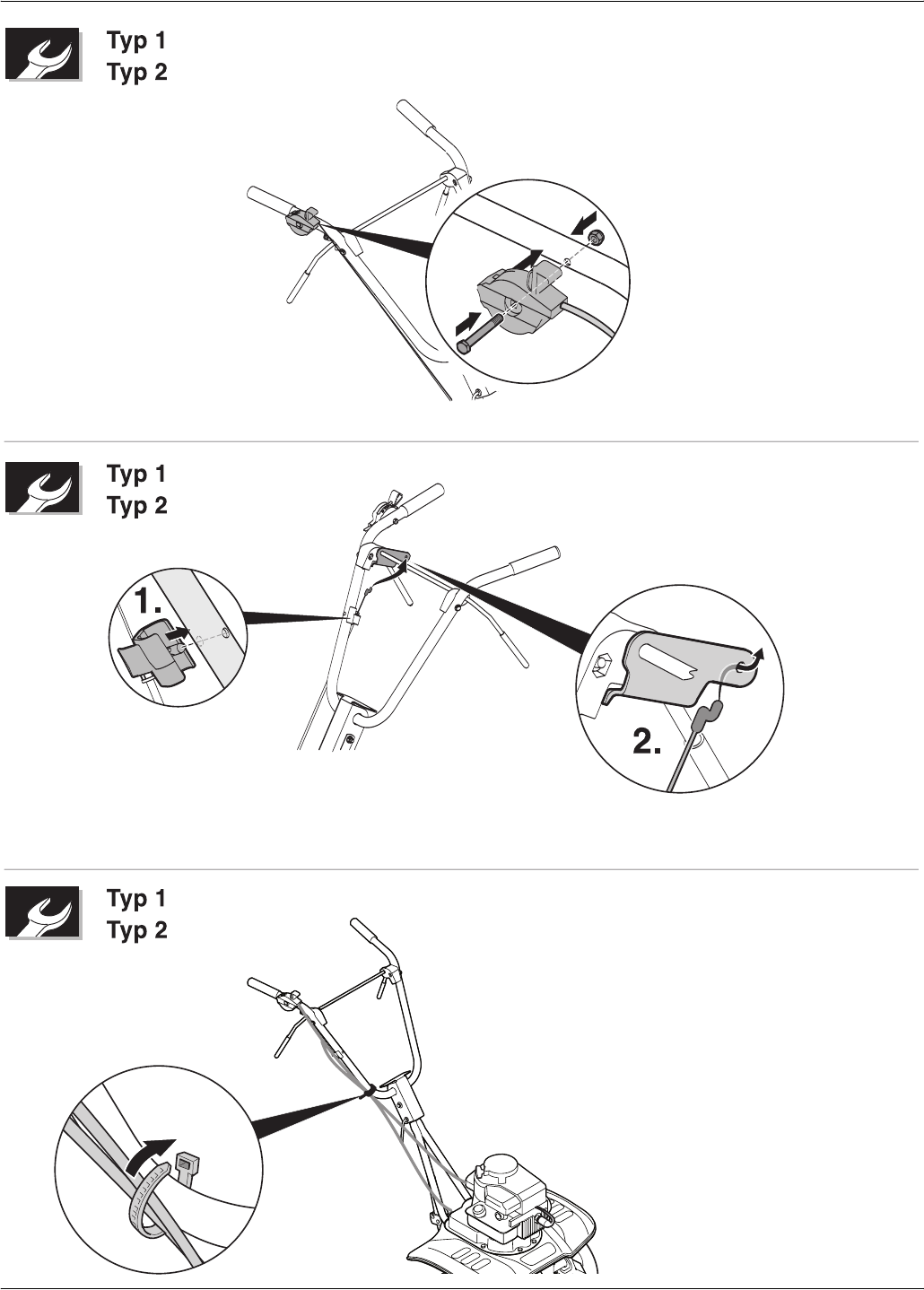 Typ 1
Typ 2

Typ 1
Typ 2

1.

2.

Typ 1
Typ 2