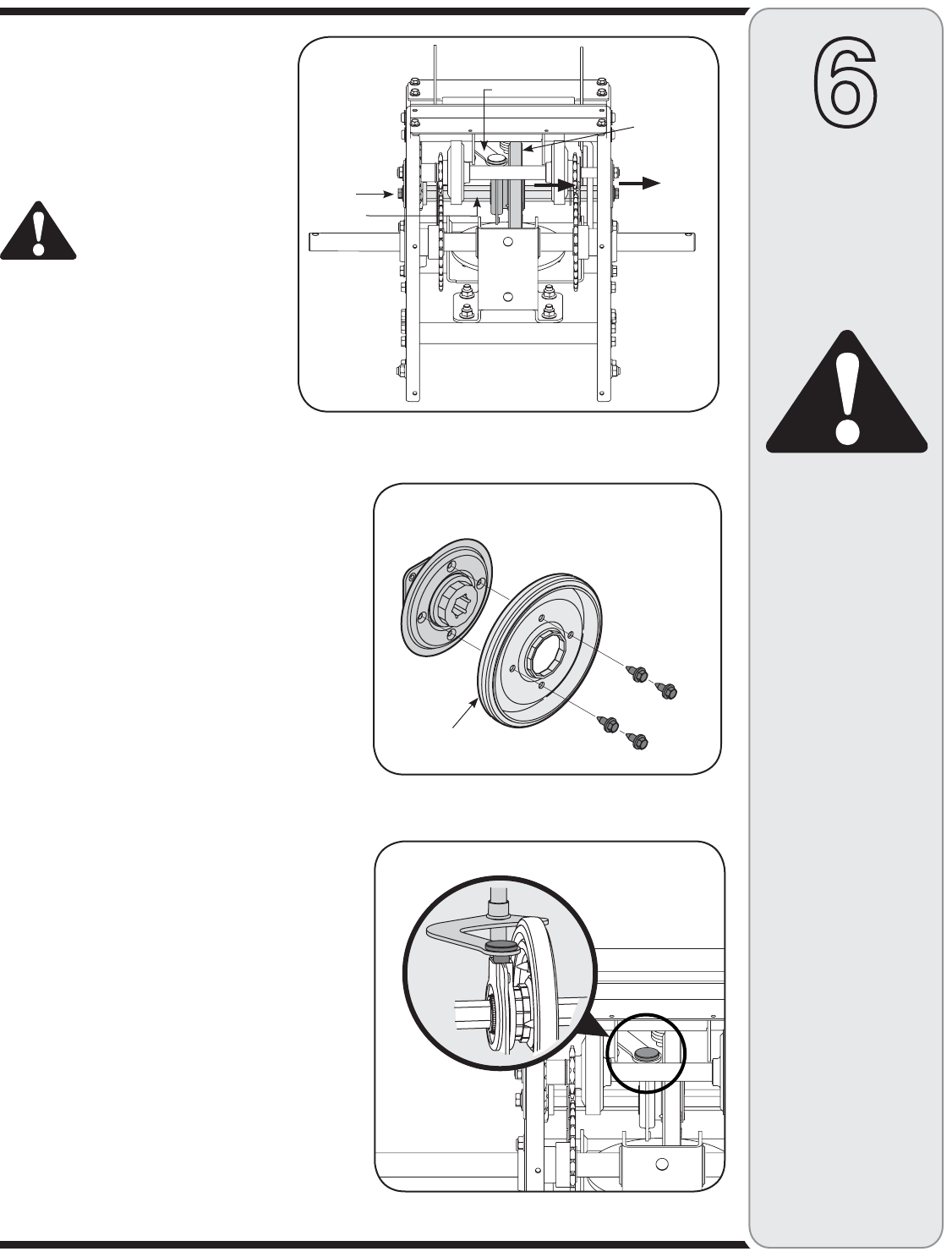 6