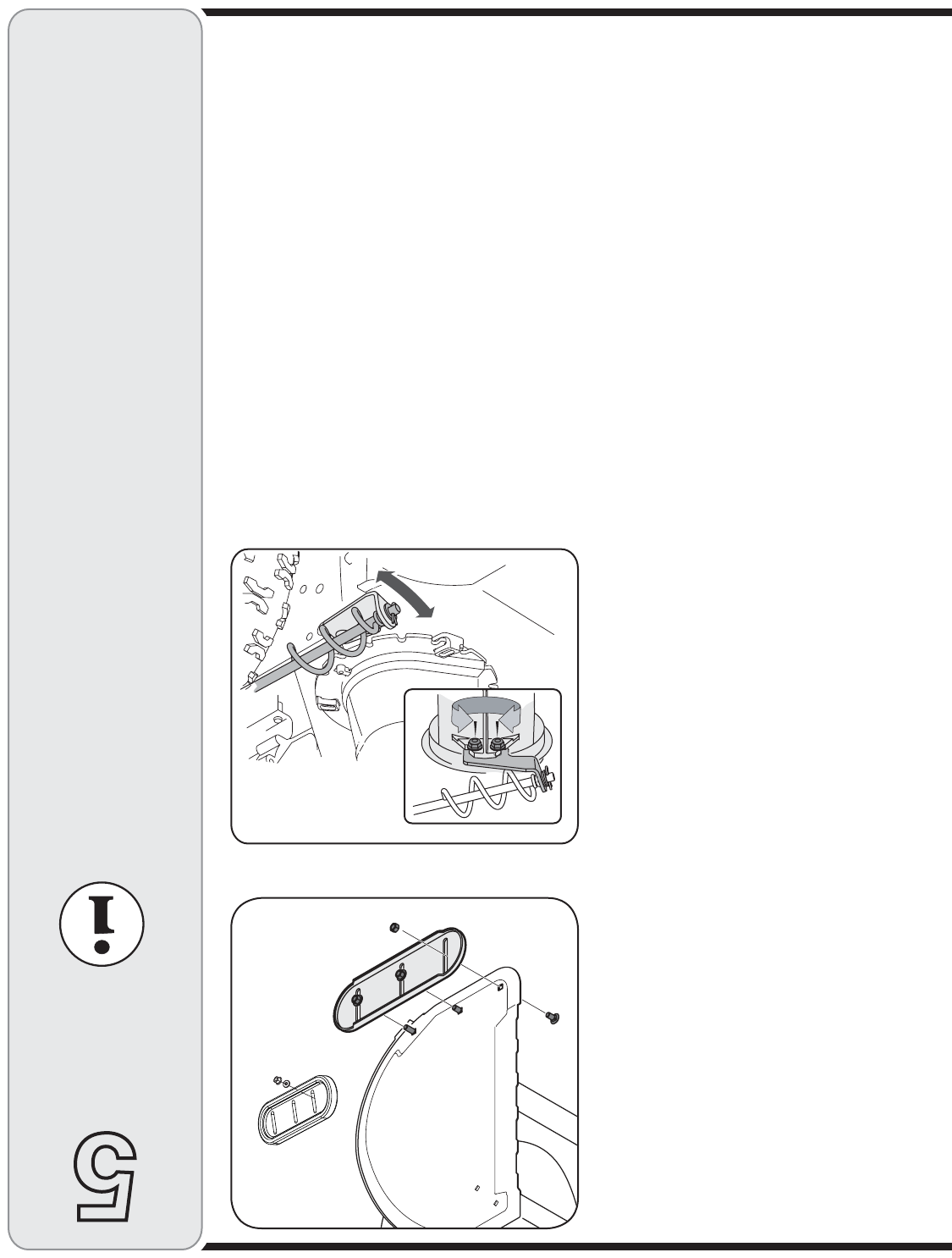 !

5