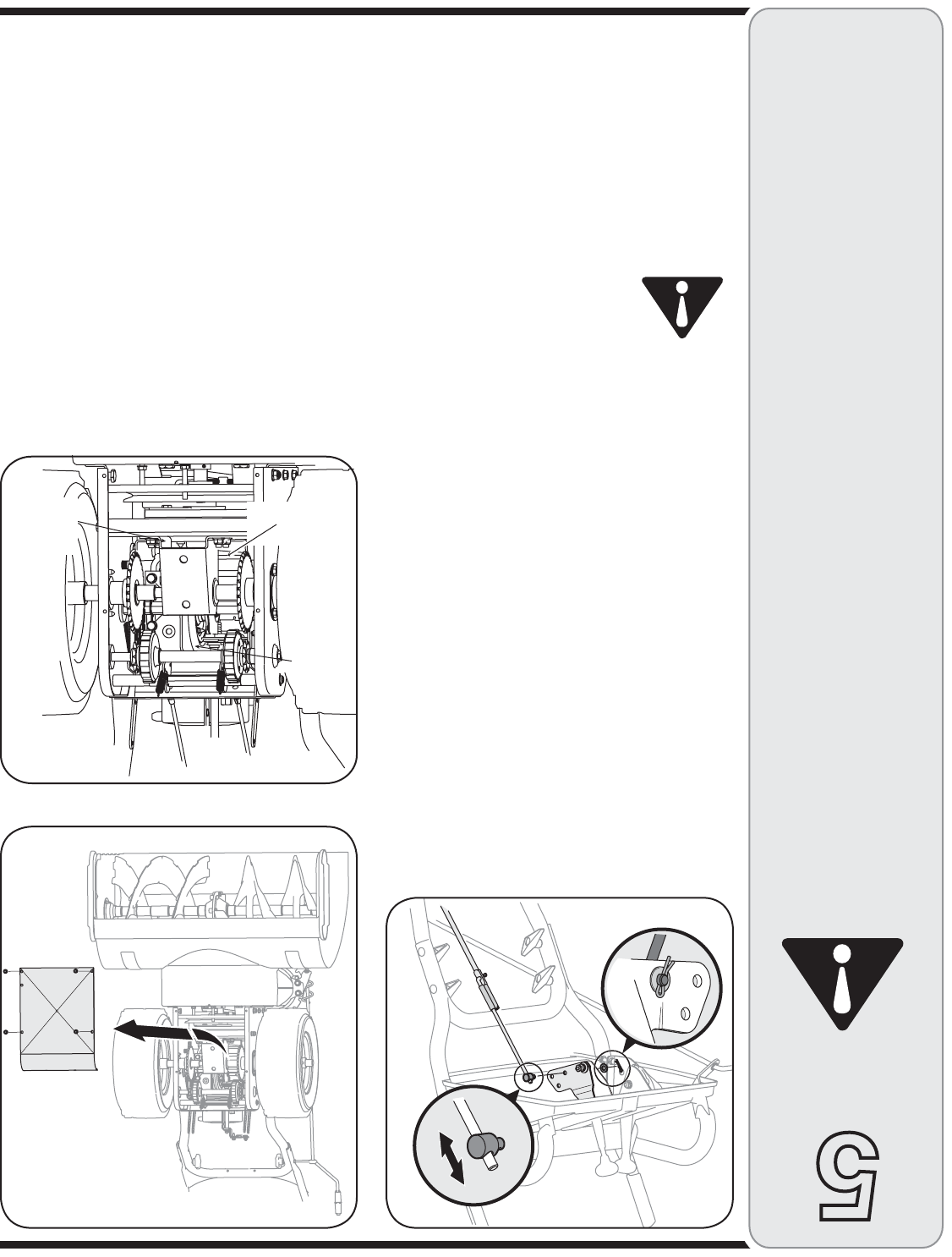 5