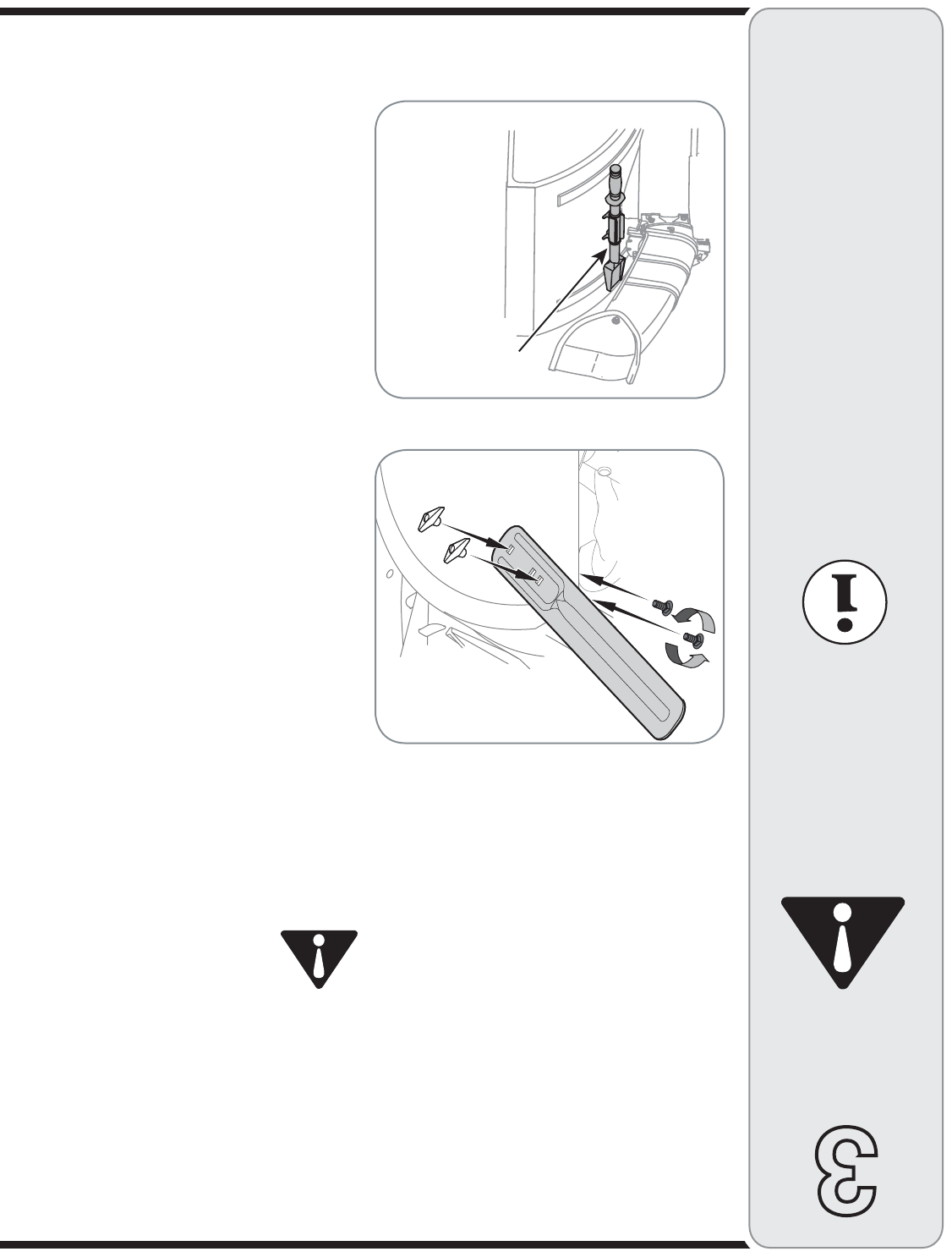 3