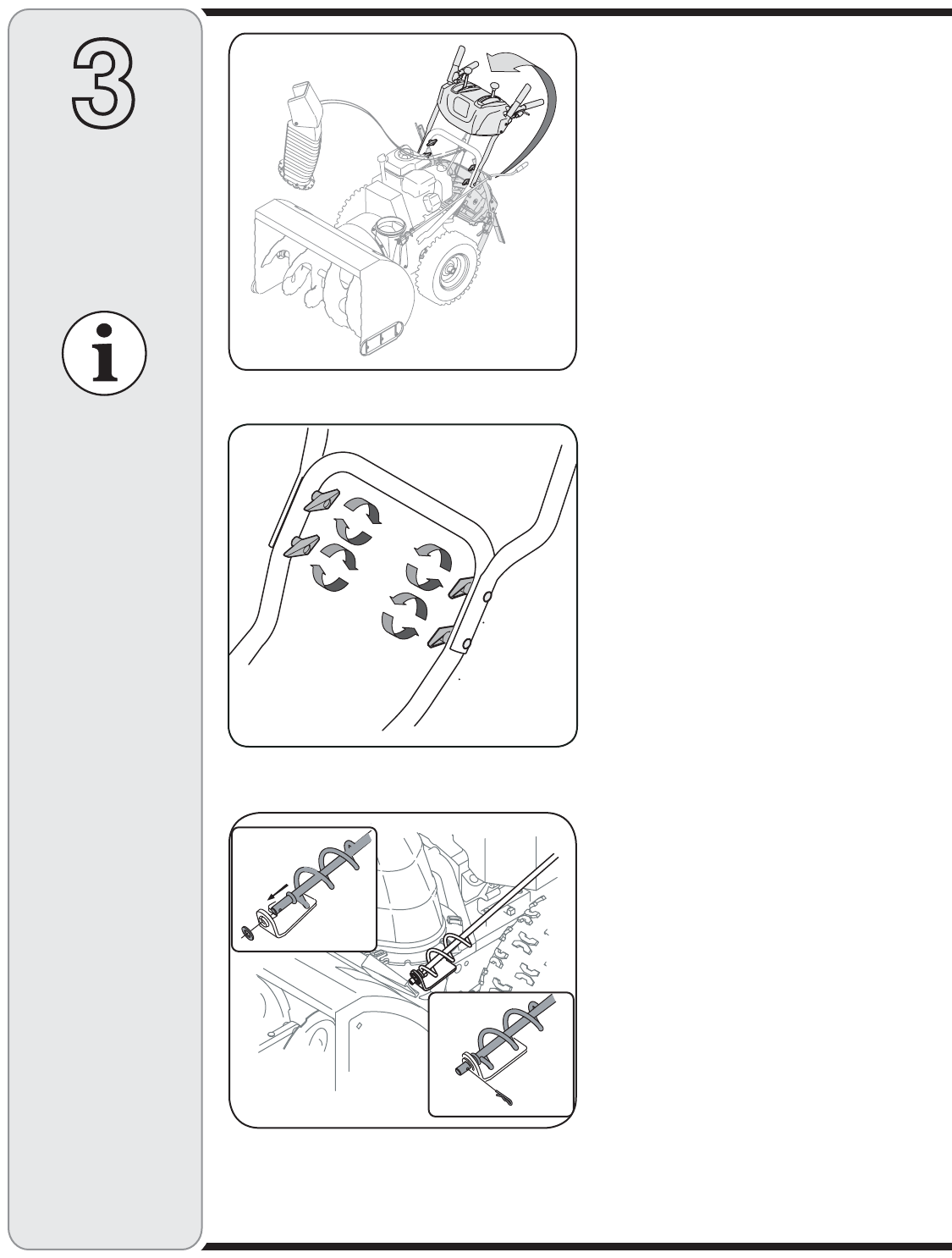 3

i