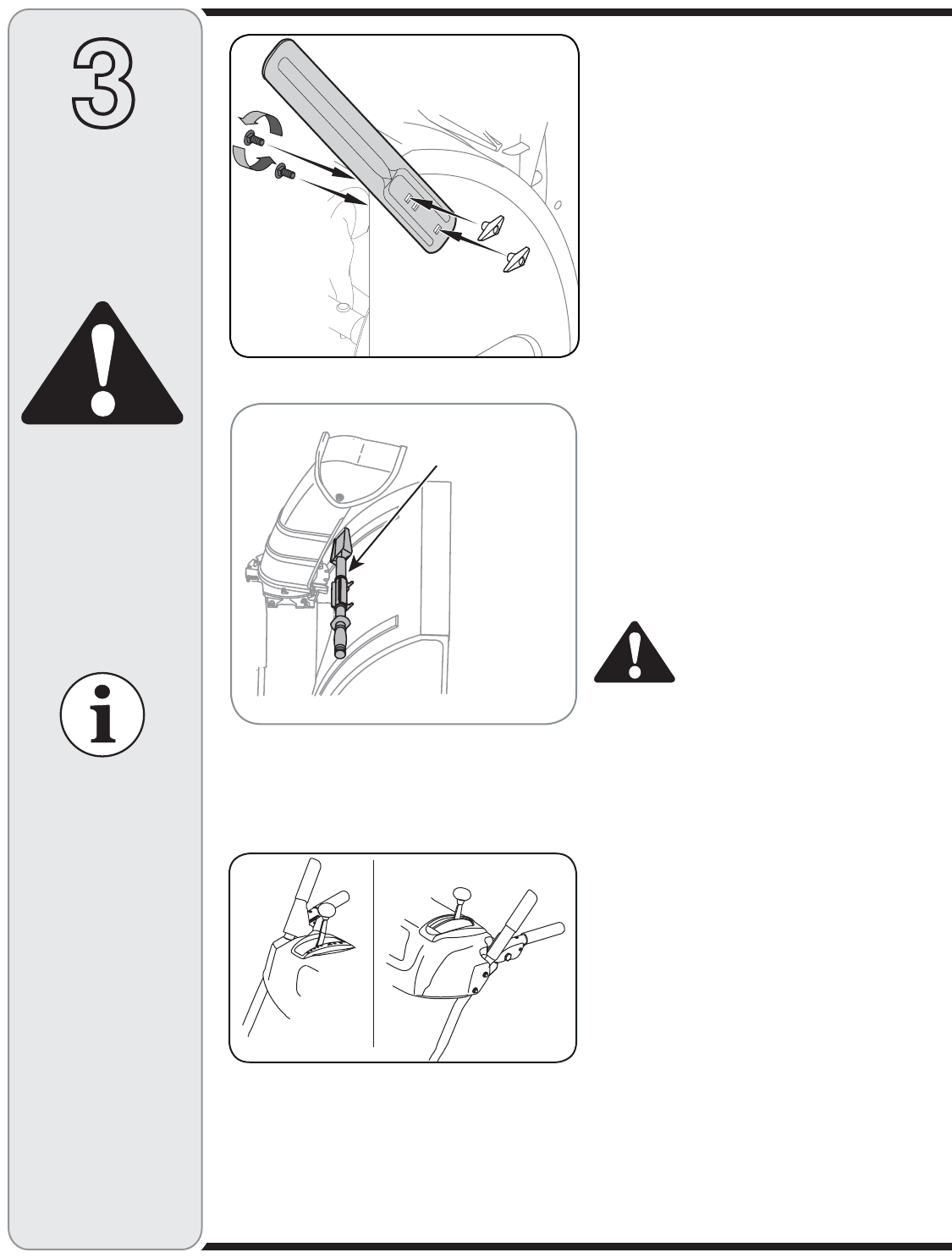 3