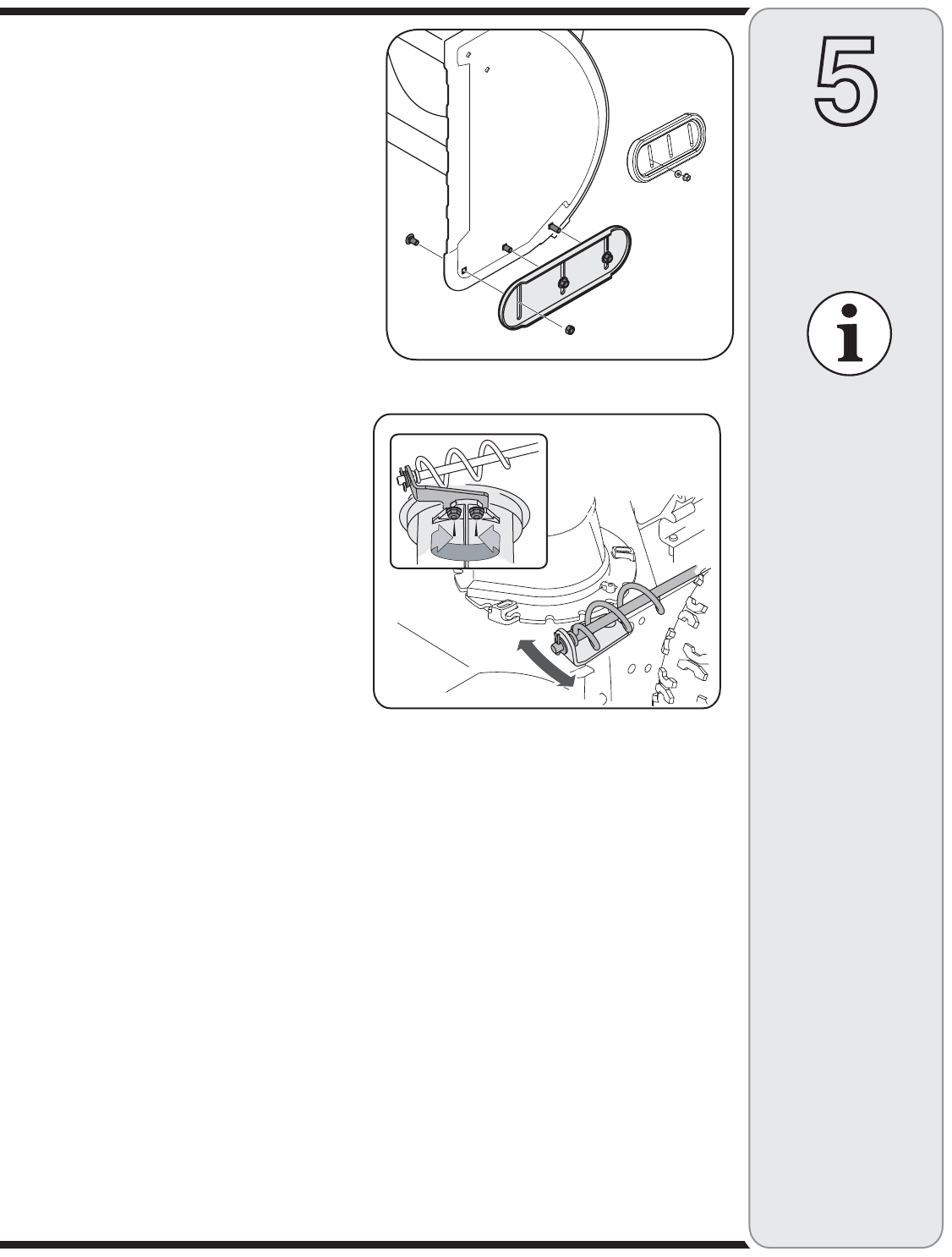 5

i