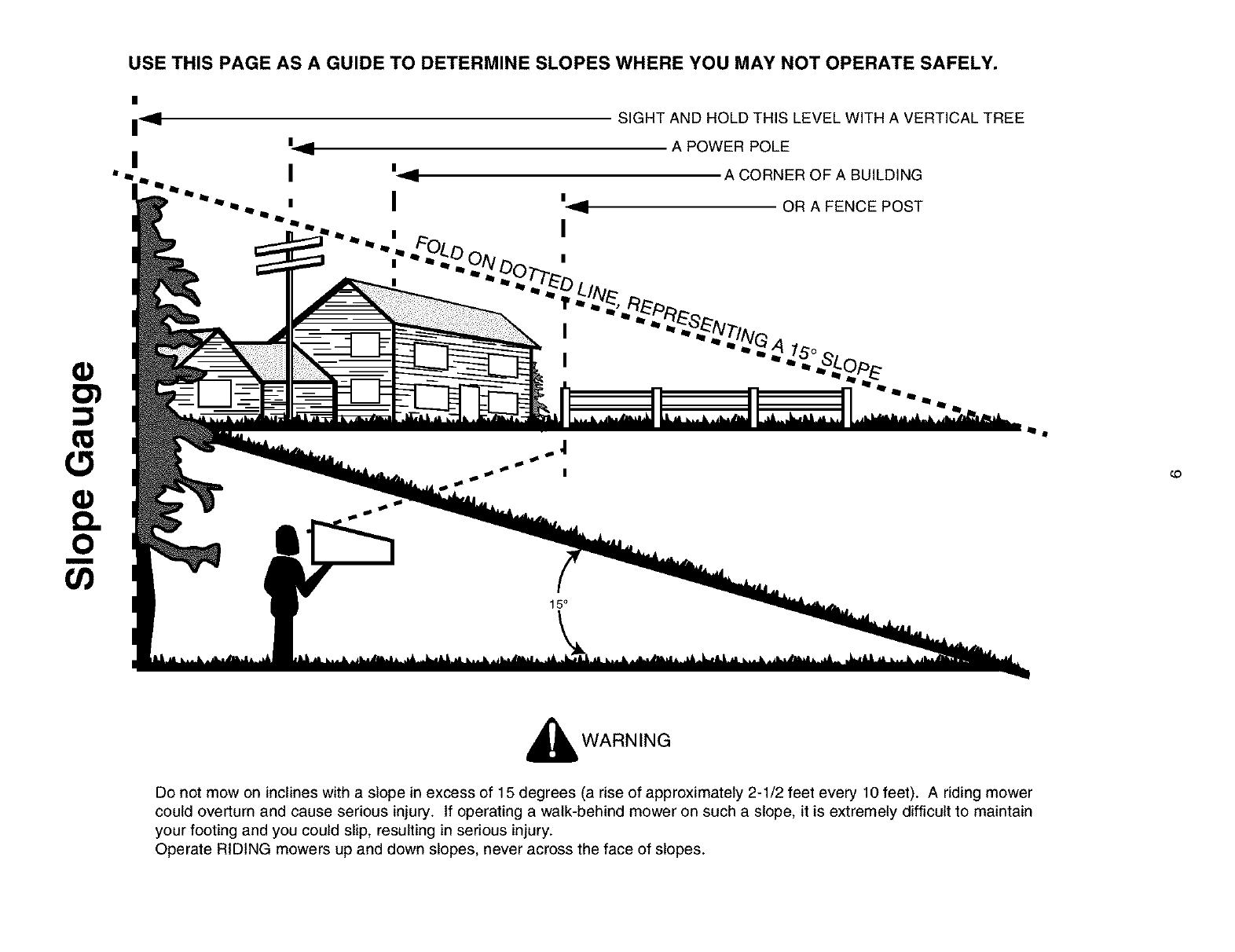 USE THIS PAGE AS A GUIDE TO DETERMINE SLOPES WHERE YOU MAY NOT OPERATE SAFELY.

SIGHT AND HOLD THIS LEVEL WITH A VERTICAL TREE

A POWER POLE

A CORNER OF A BUILDING

OR A FENCE POST

FOLD ON DOTTED LINE, REPRESENTING A 15° SLOPE

Slope Gauge

15°

6

WARNING

Do not mow on inclines with a slope in excess of 15 degrees (a rise of approximately 2-1/2 feet every 10 feet). A riding mower could overturn and cause serious injury. If operating a walk-behind mower on such a slope, it is extremely difficult to maintain your footing and you could slip, resulting in serious injury.
Operate RIDING mowers up and down slopes, never across the face of slopes.