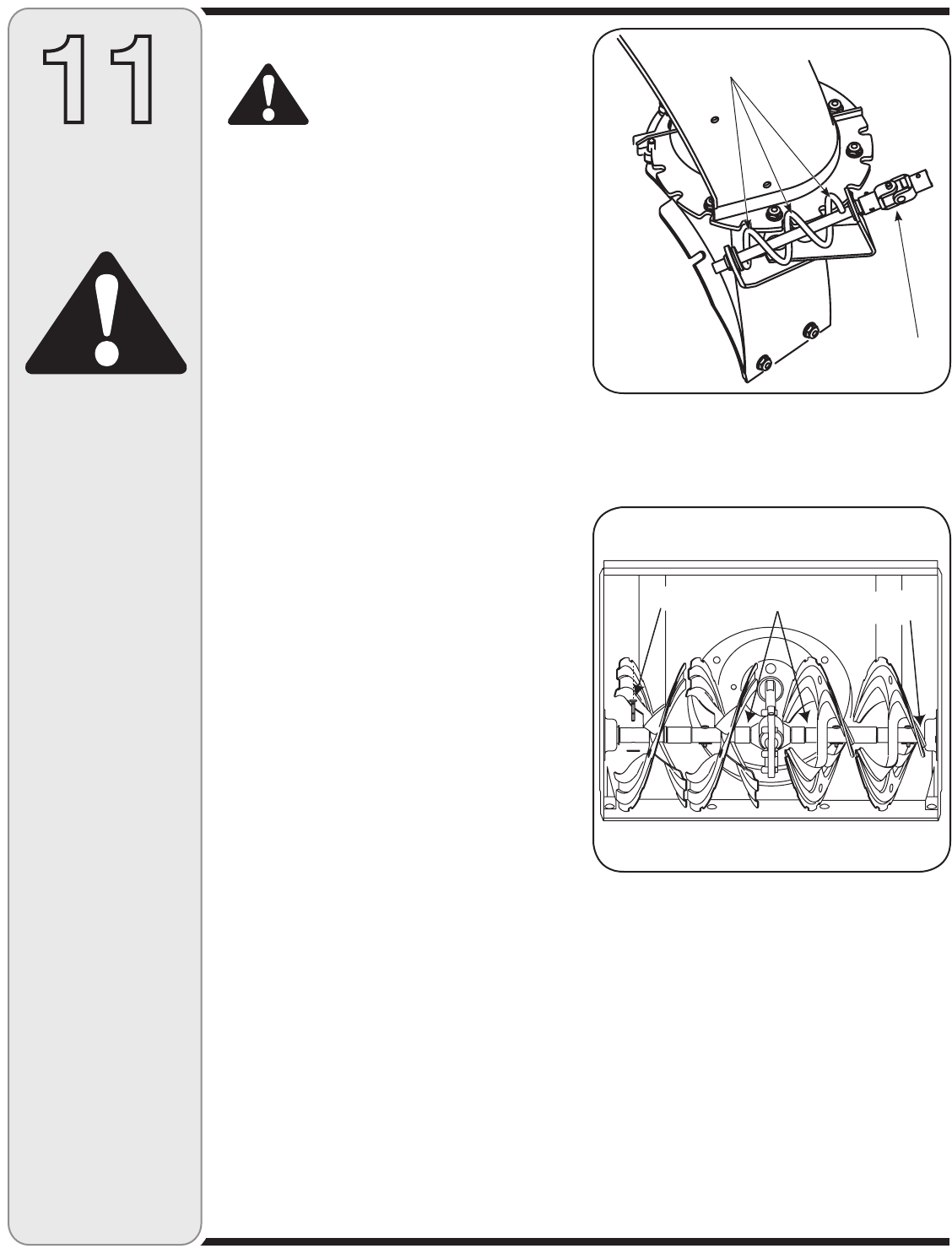 11