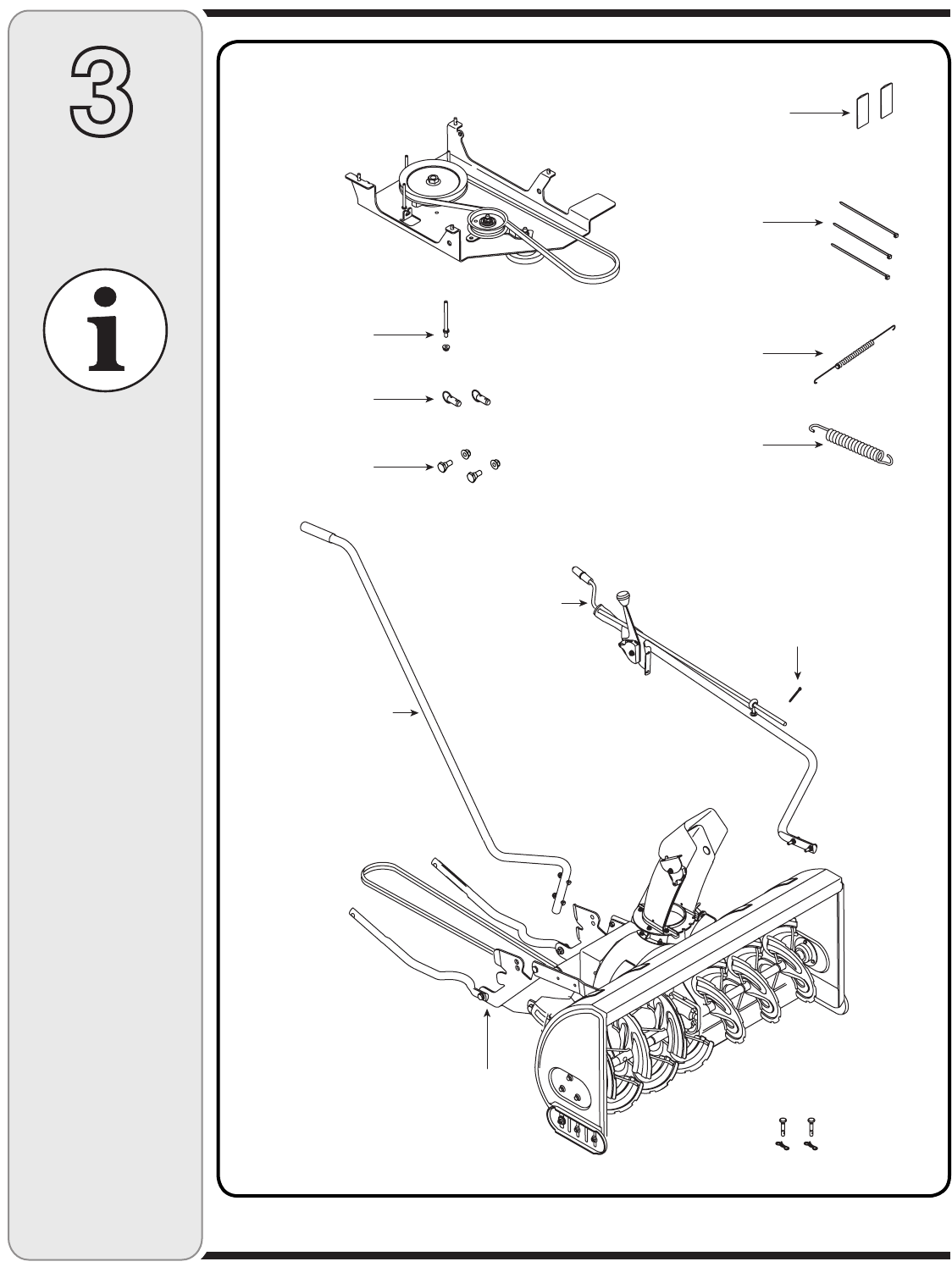 3

i