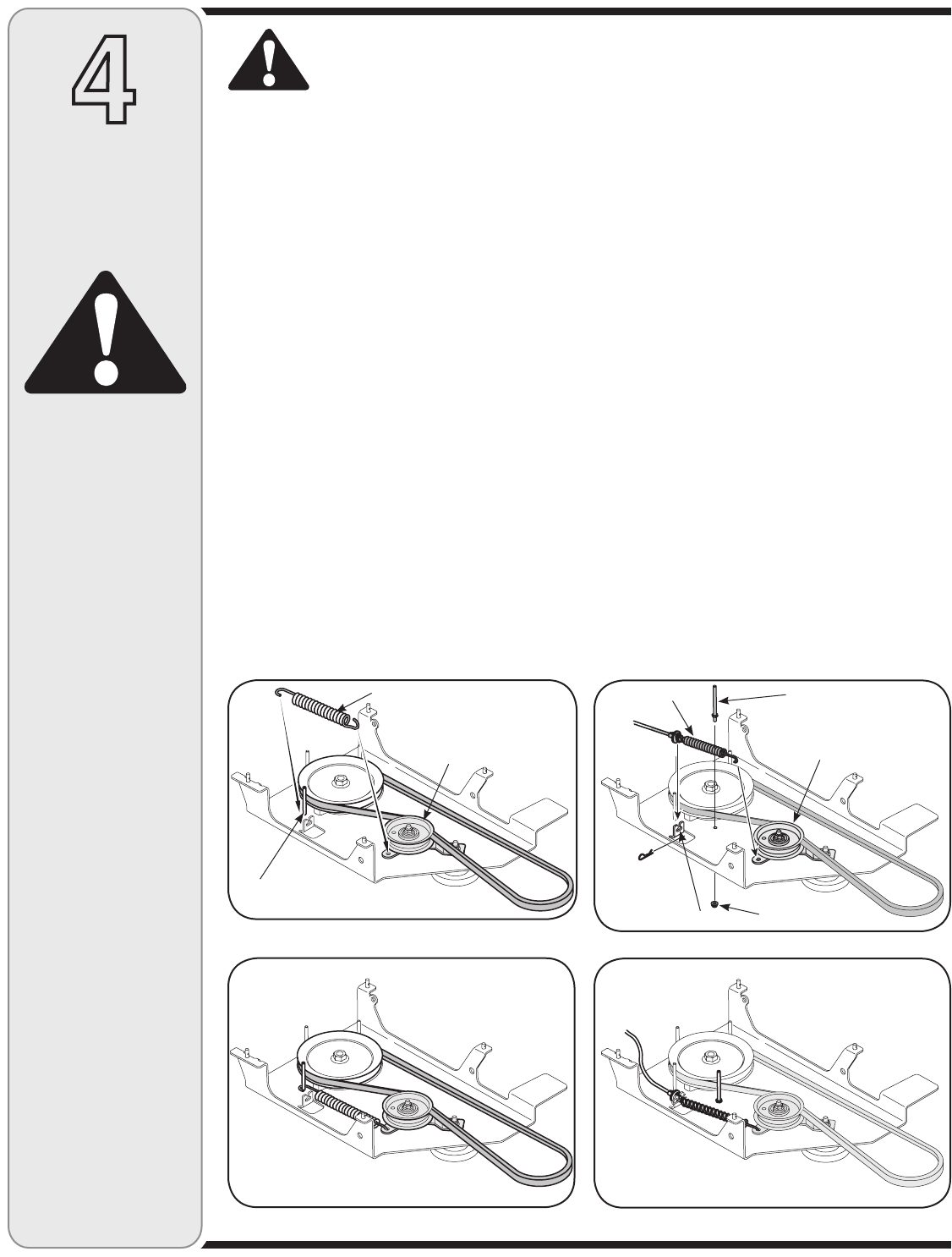 4