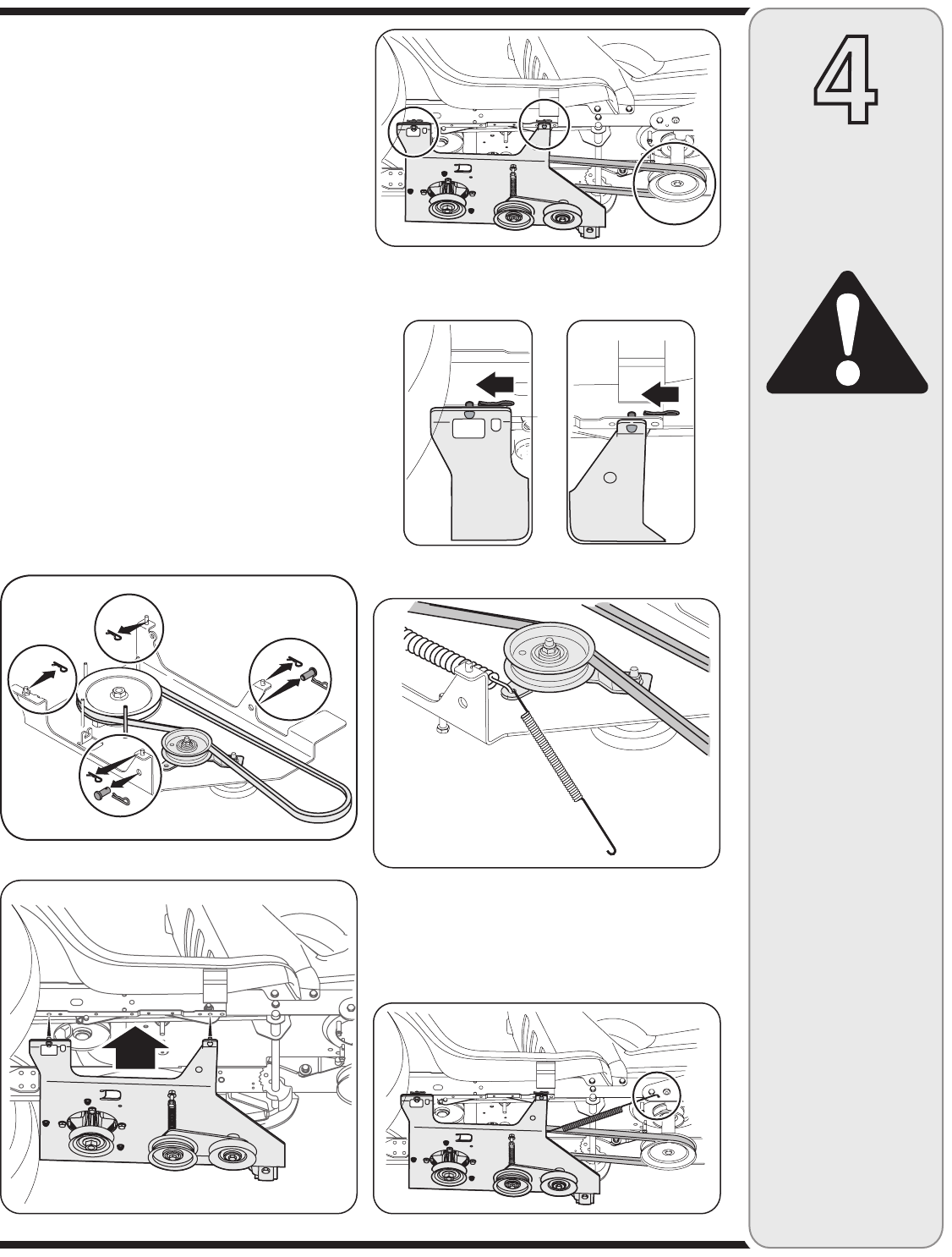 4