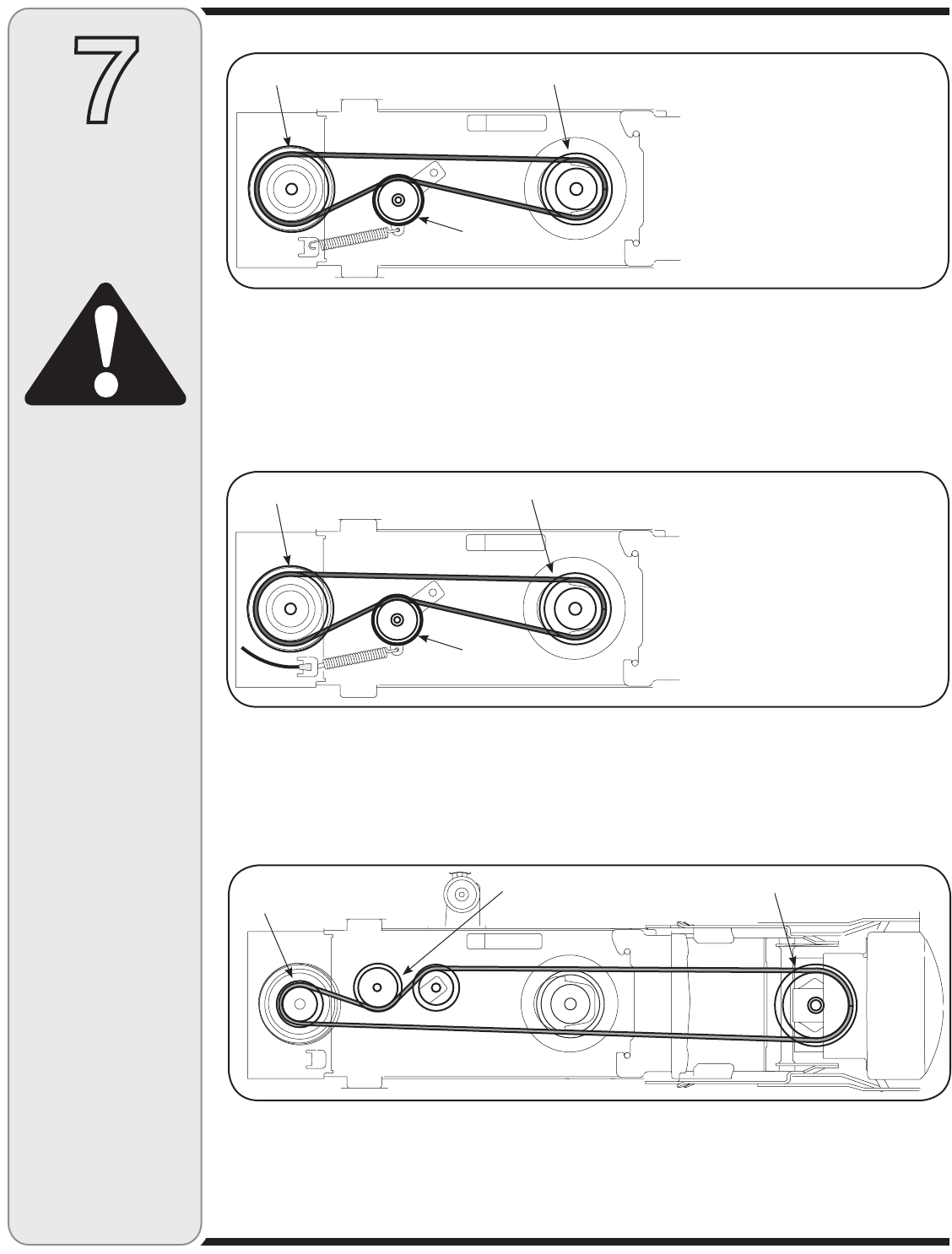 7