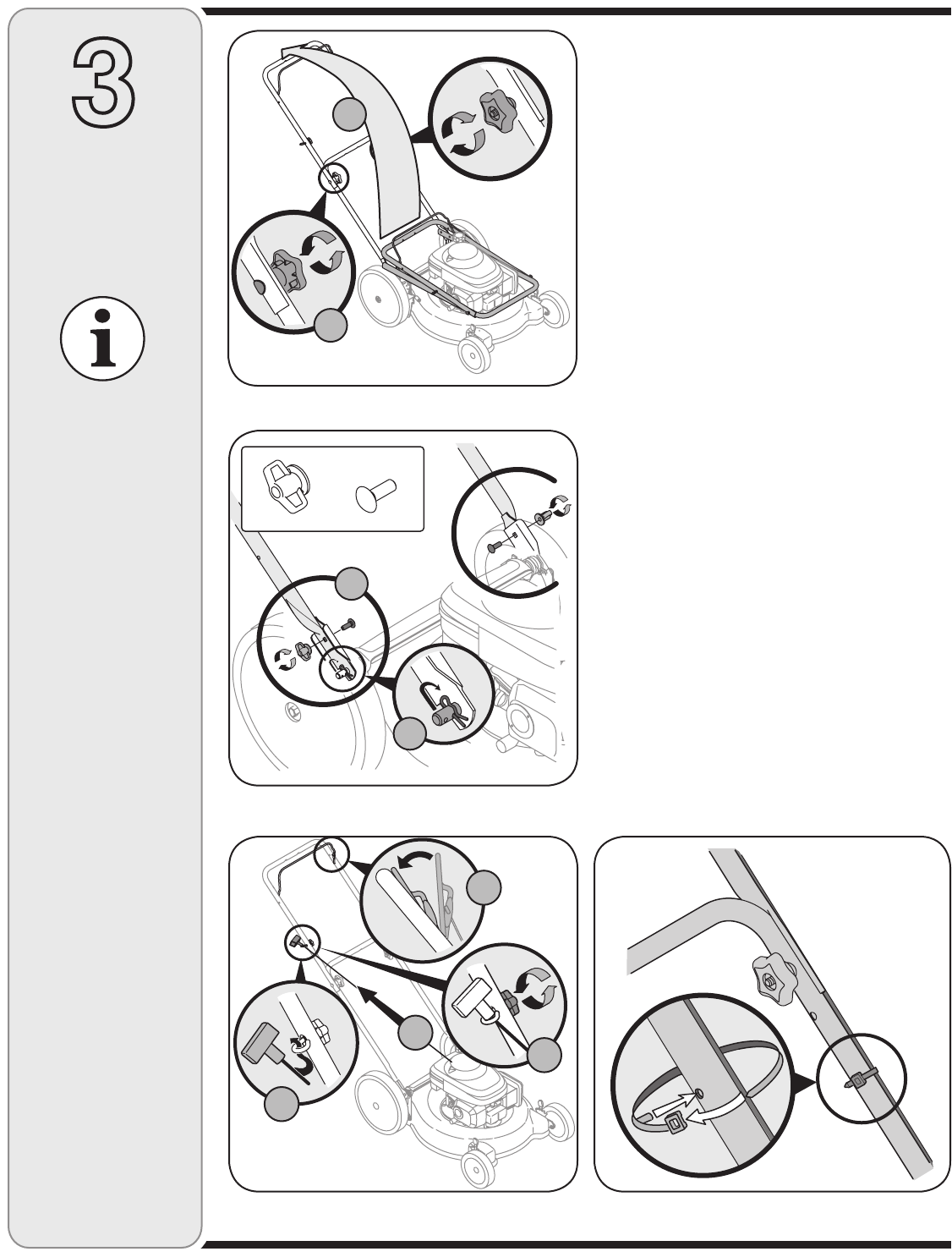 3

i