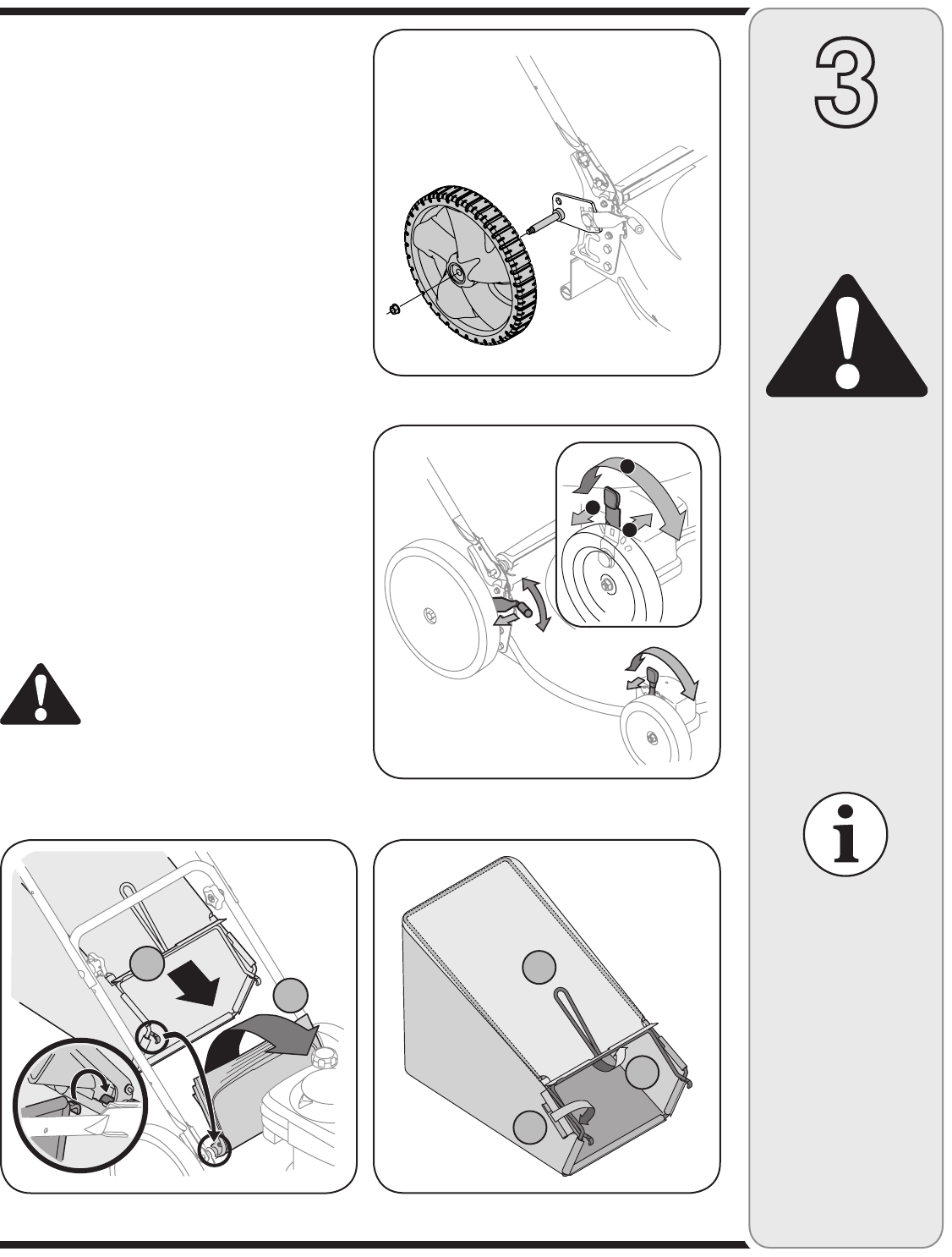 3