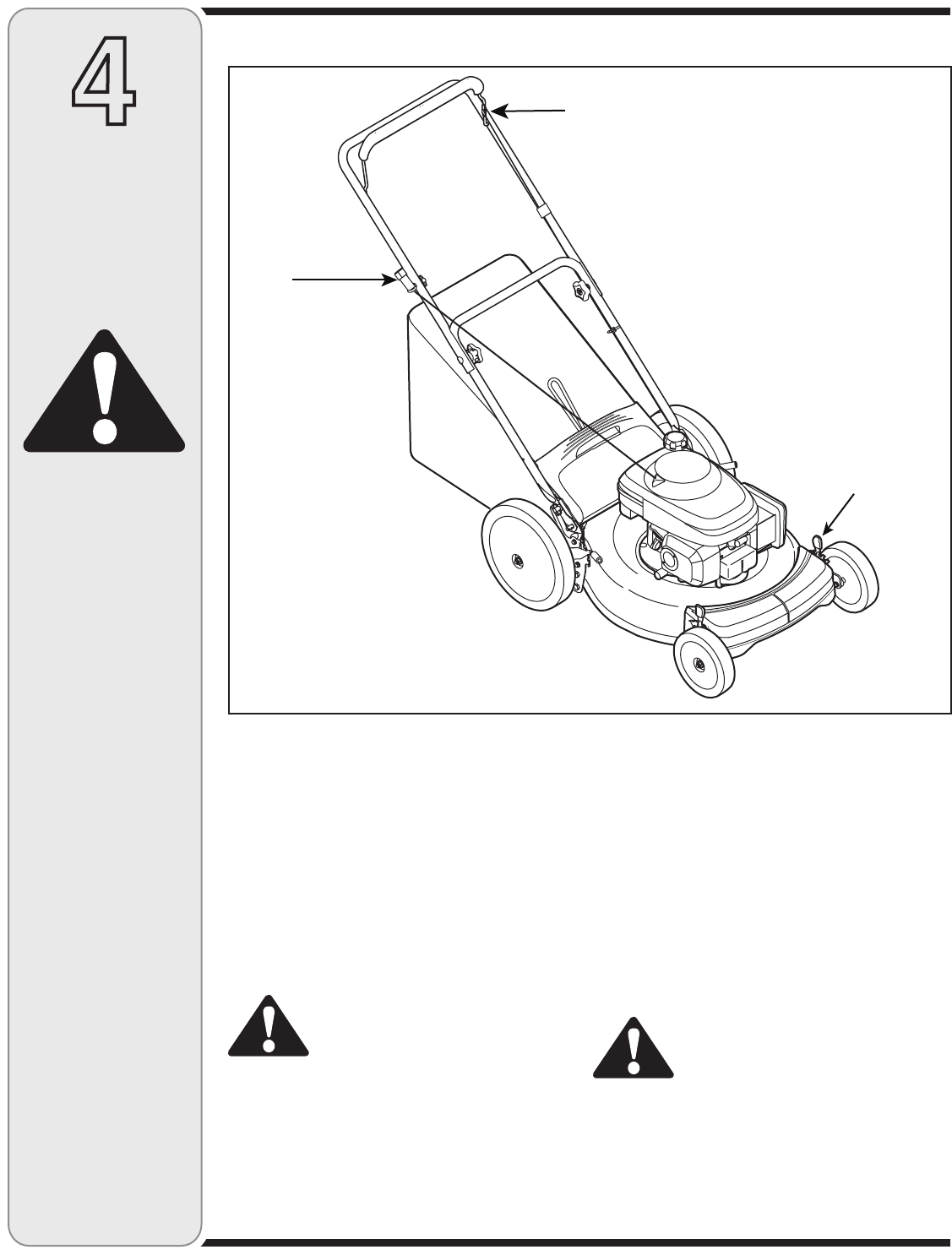 4