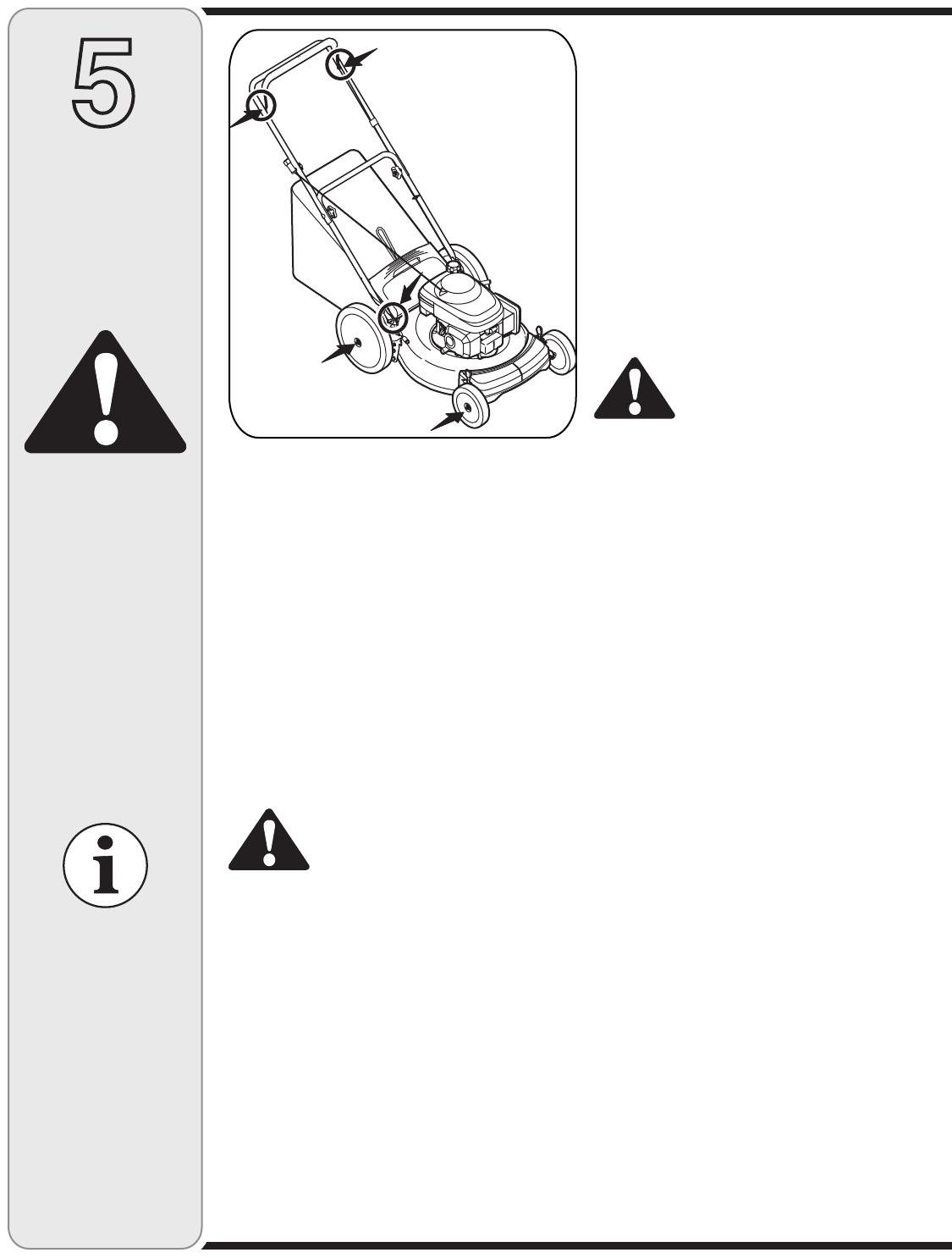 5