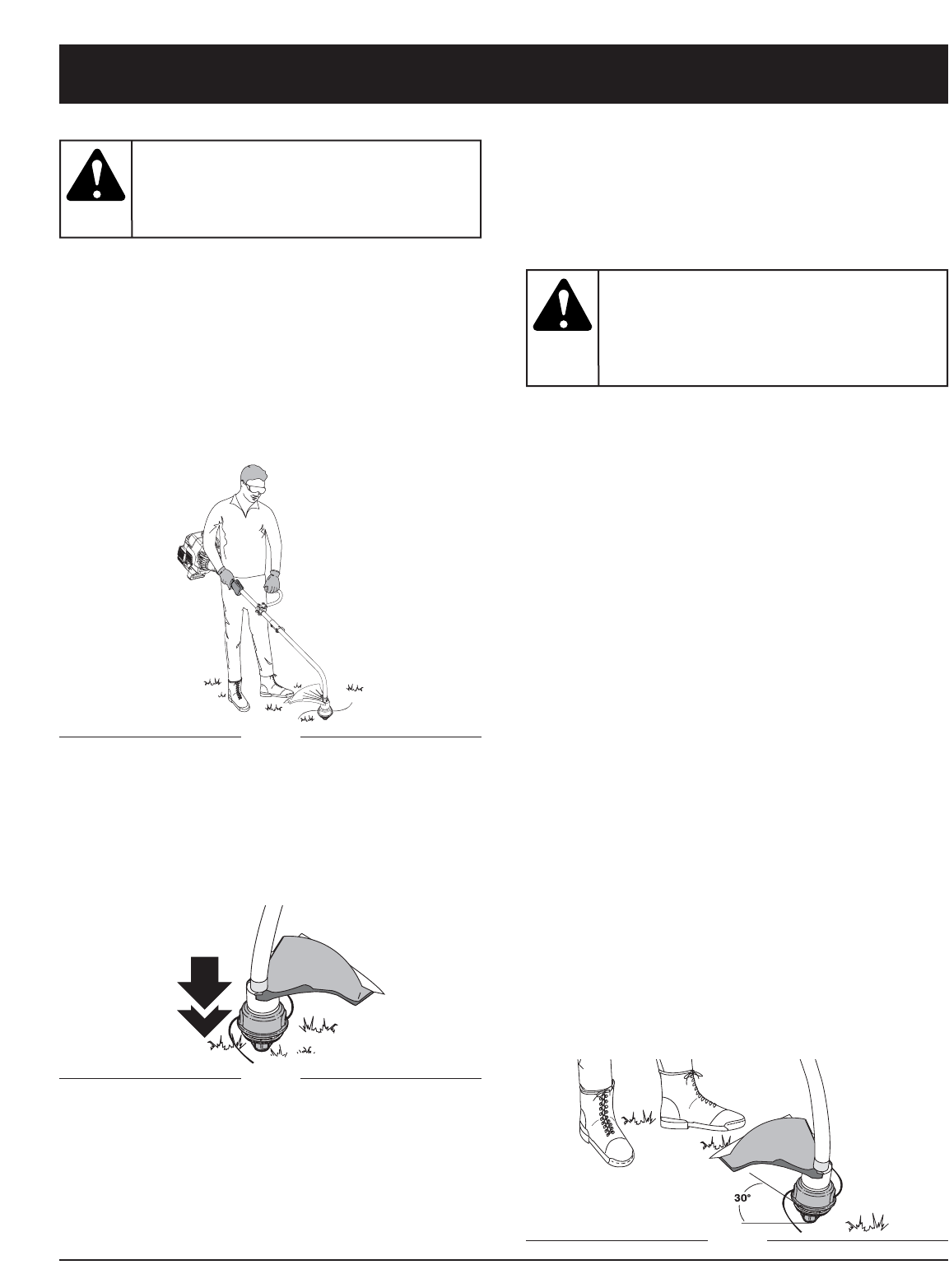 30°