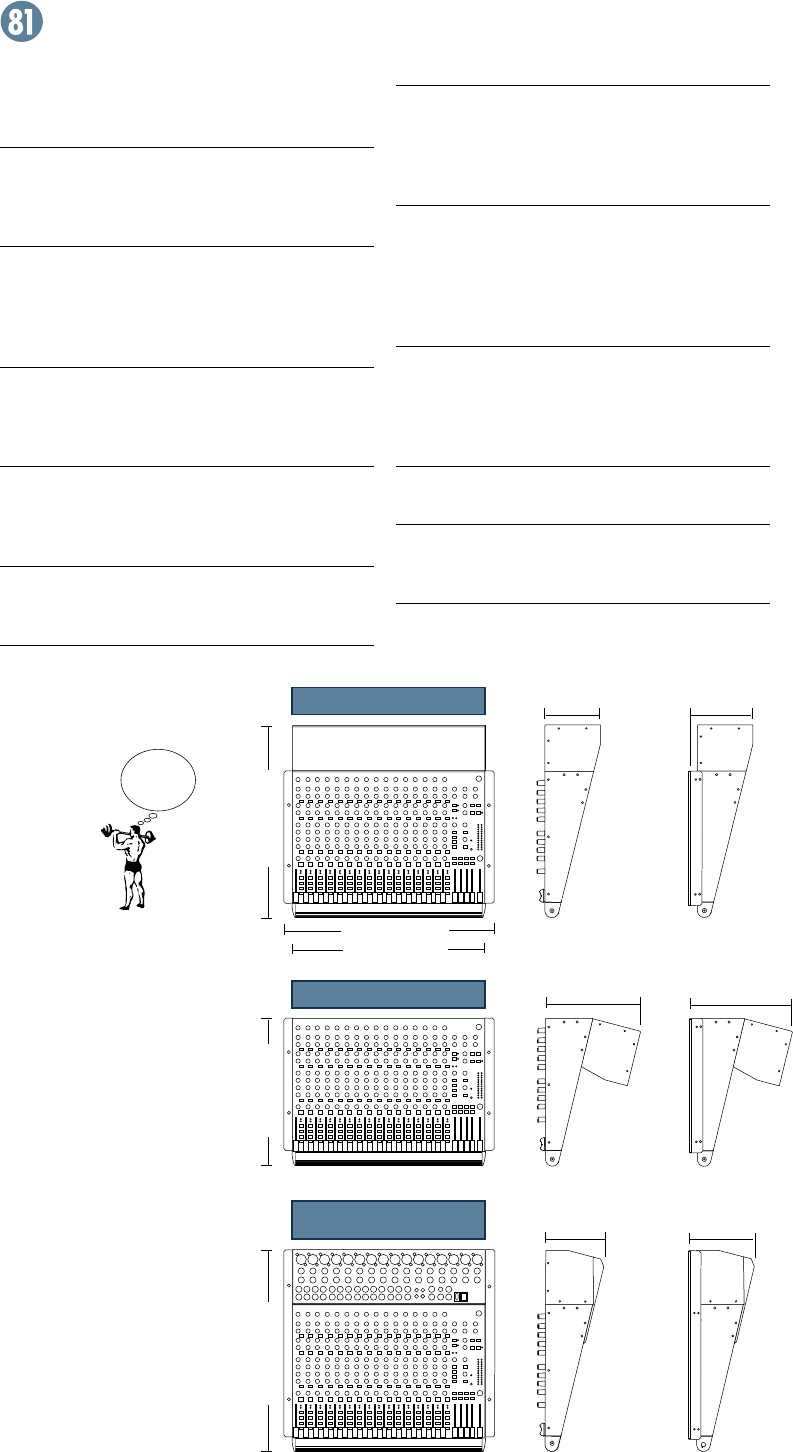 81