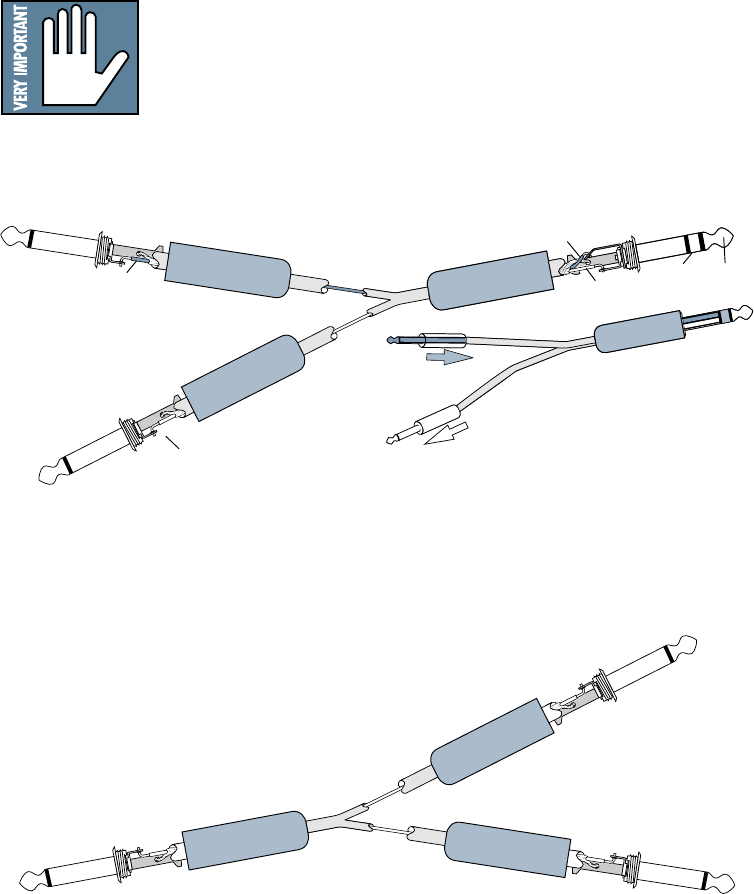 VERY IMPORTANT