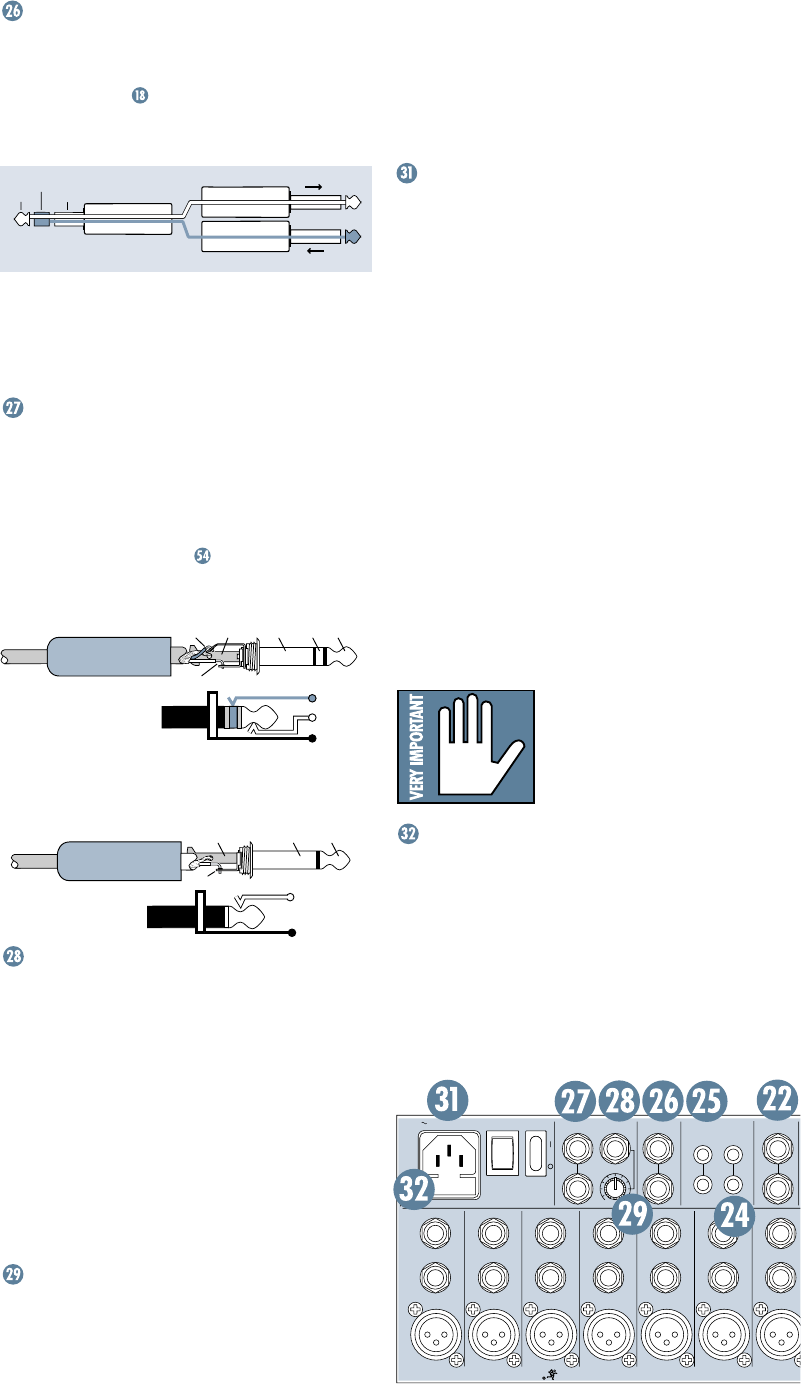 26

18

31

27

54

VERY IMPORTANT

32

28

29

31 27 28 26 25 22

32 29 24