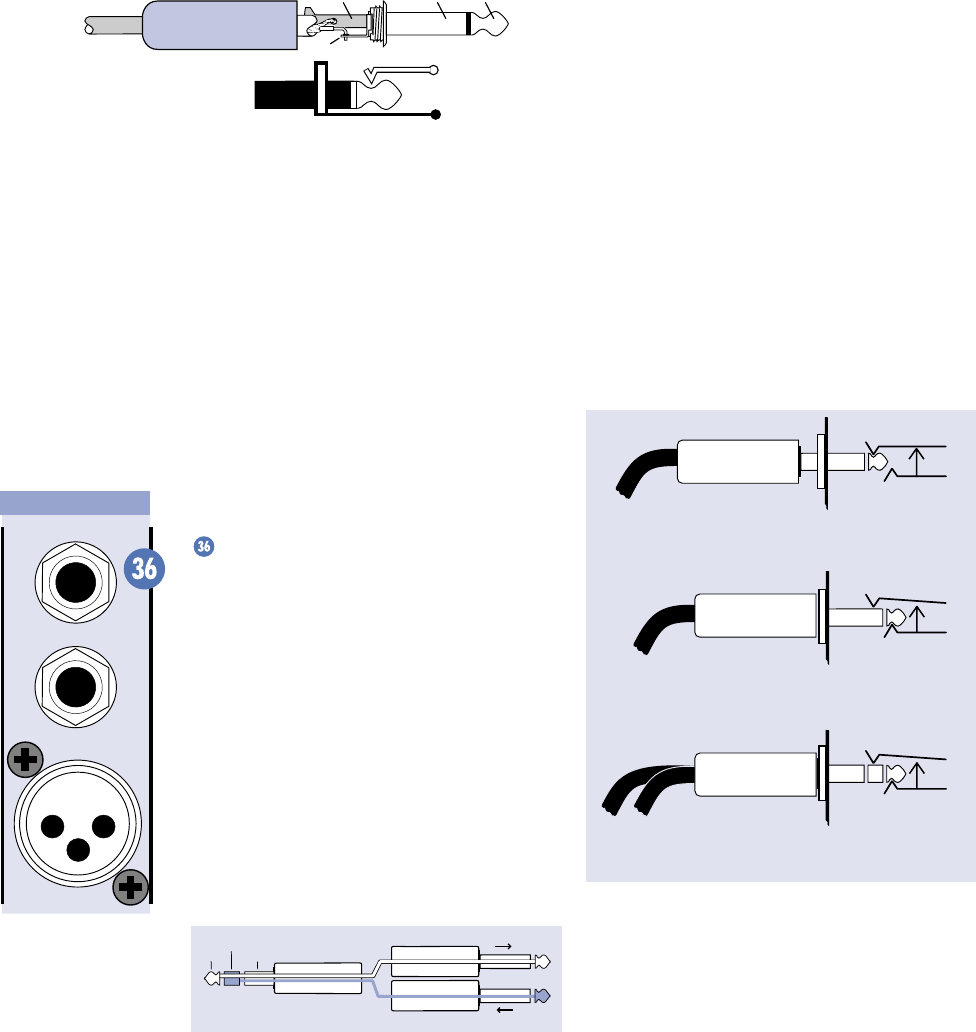 36

36