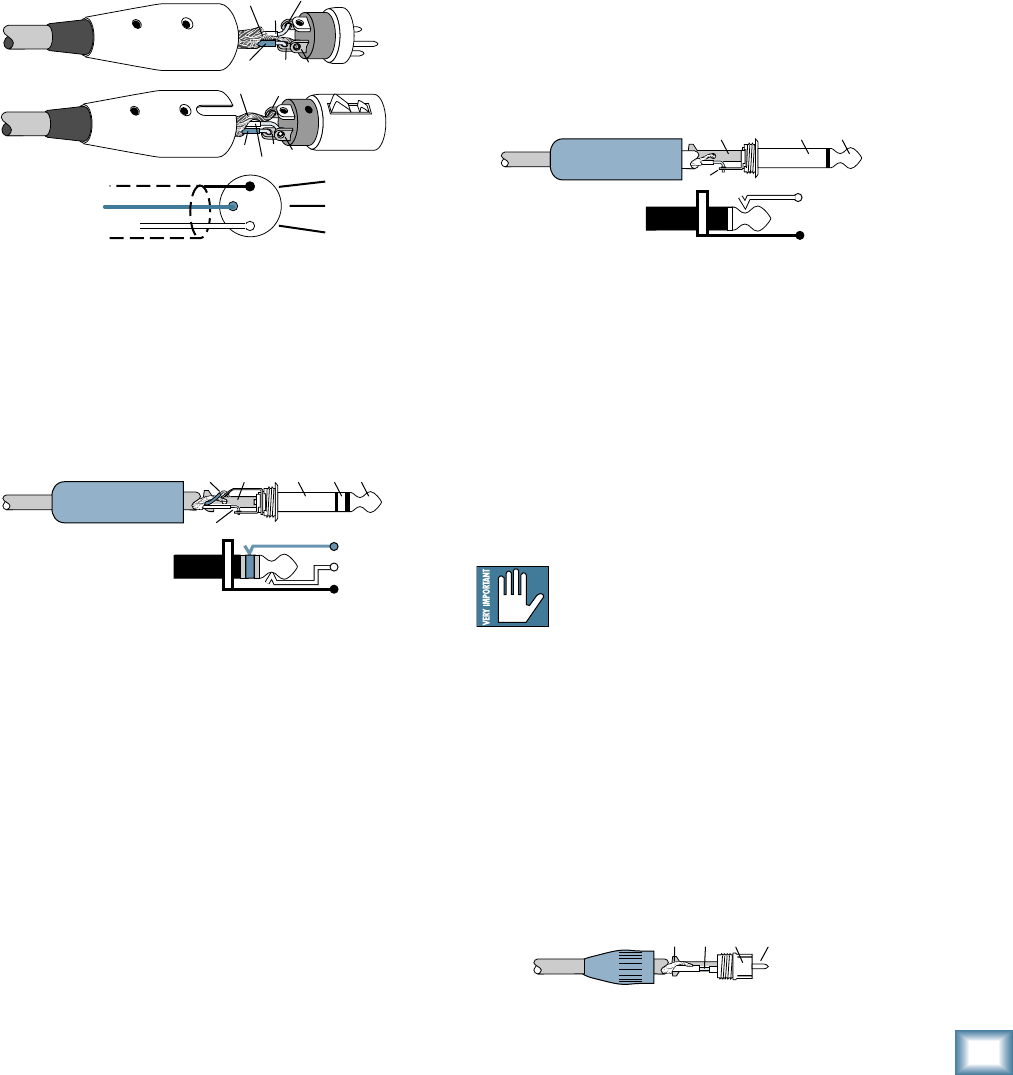 VERY IMPORTANT