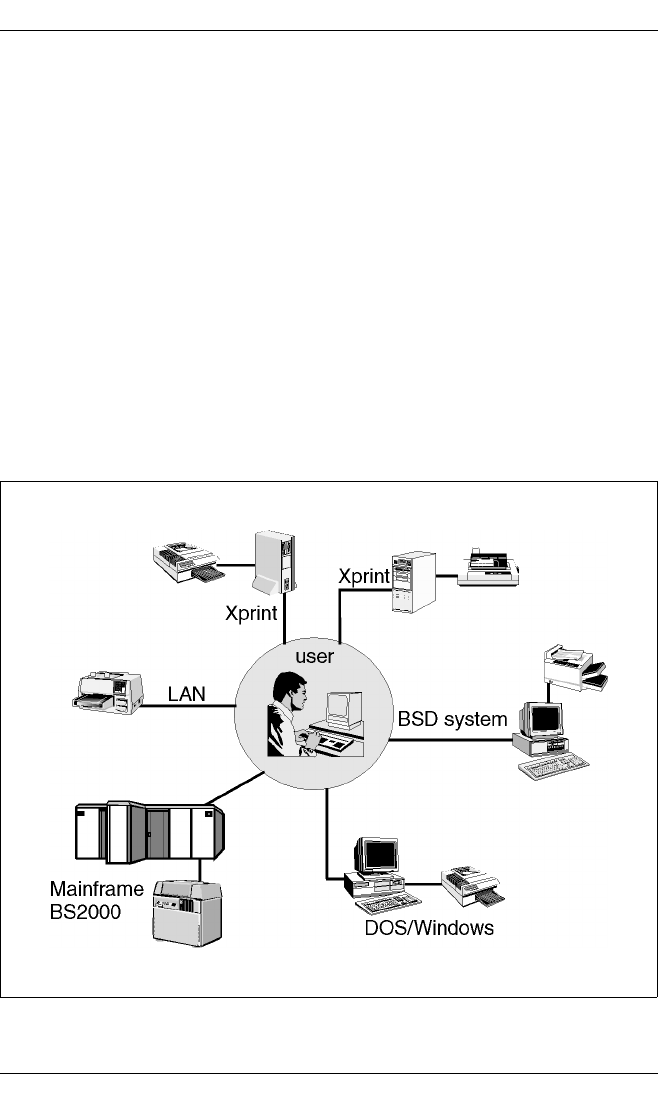 Xprint

Xprint

user

LAN

BSD system

Mainframe BS2000

DOS/Windows