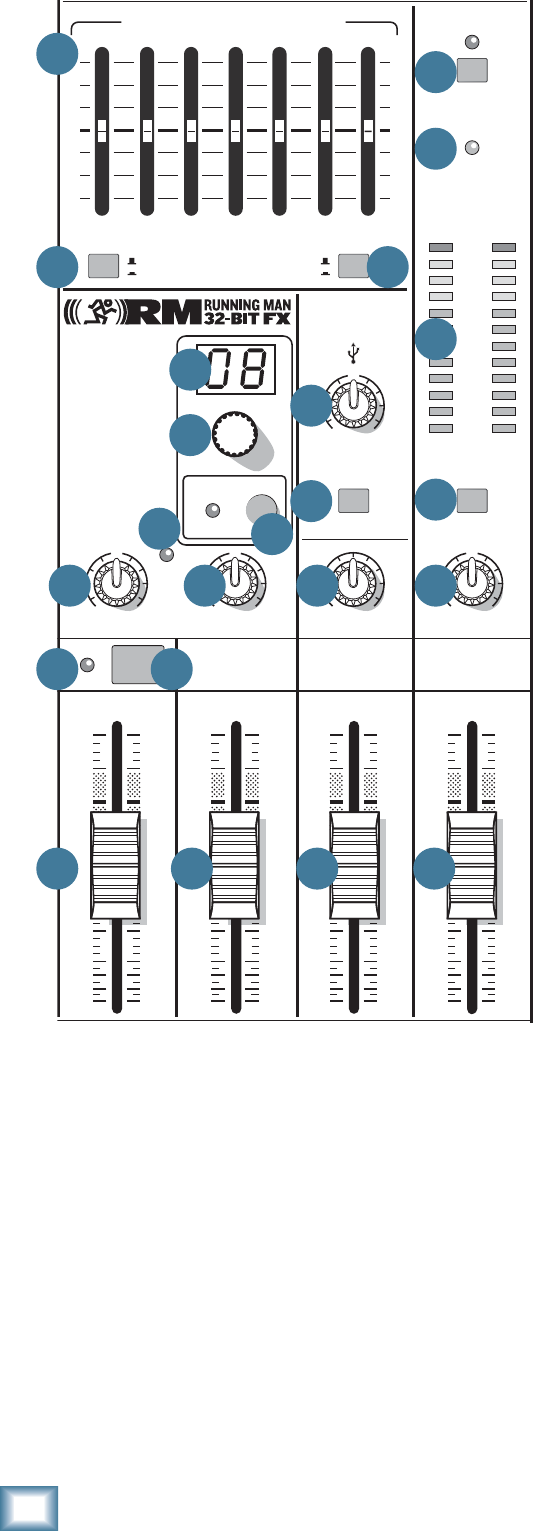 RM RUNNING MAN 32-BIT FX

08