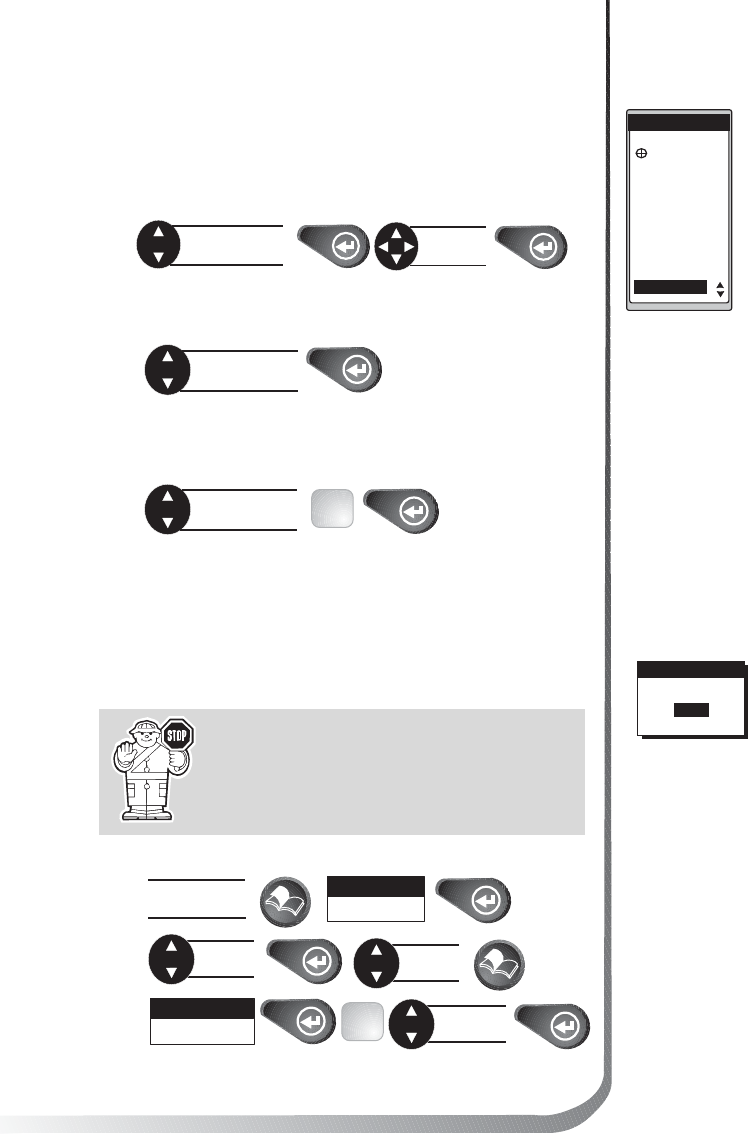 STOP