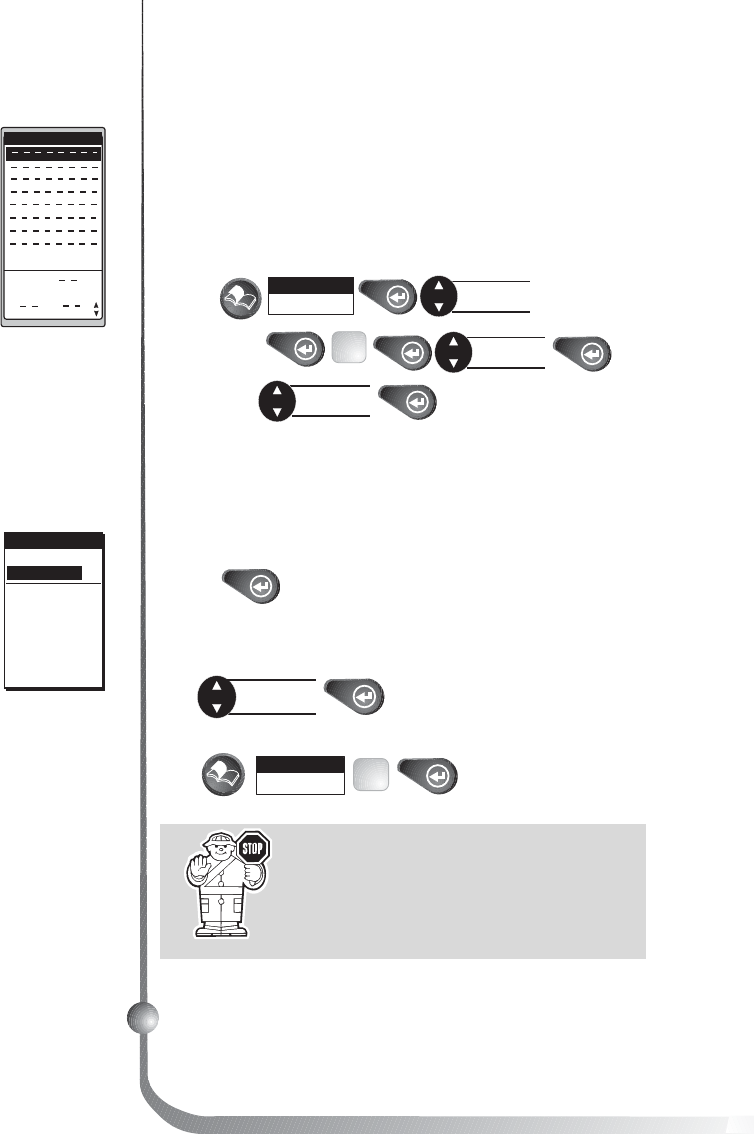 STOP