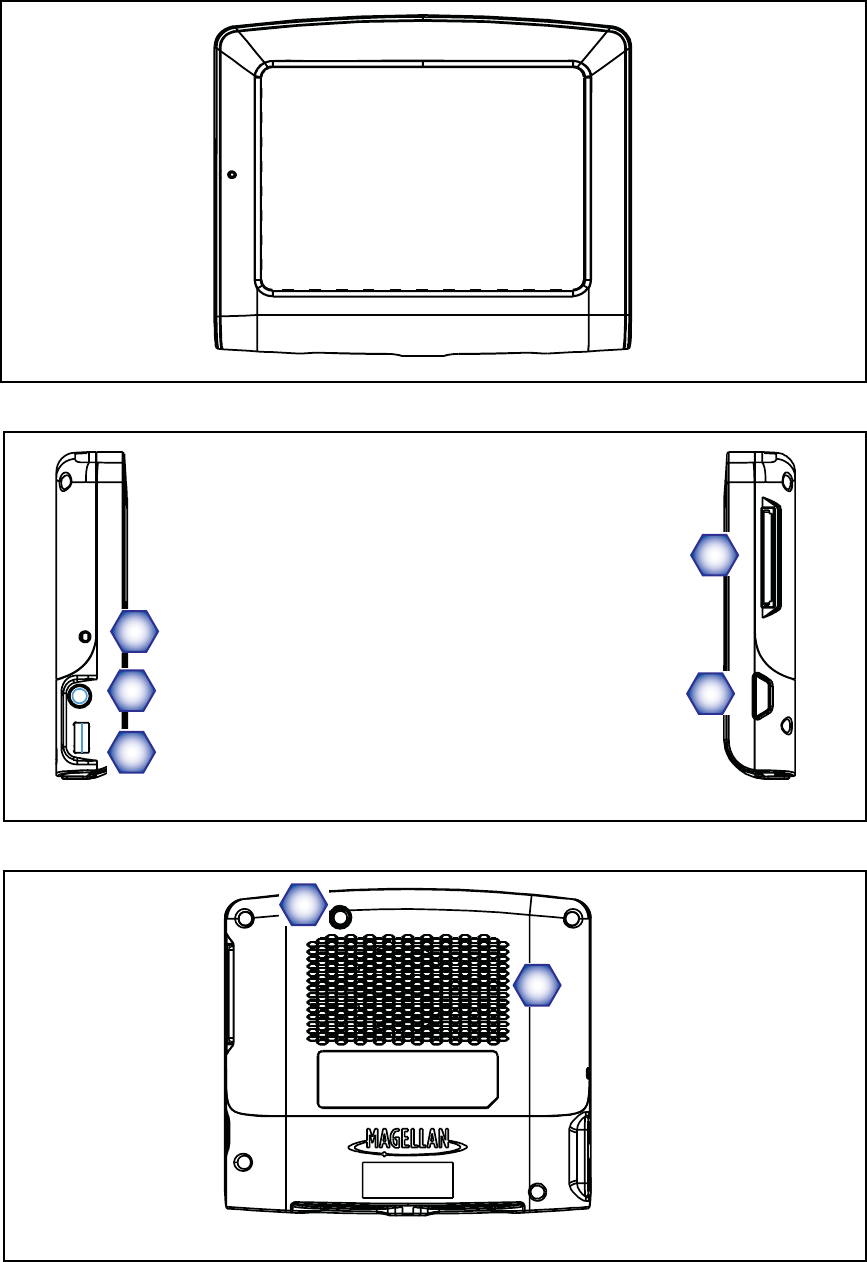 MAGELLAN