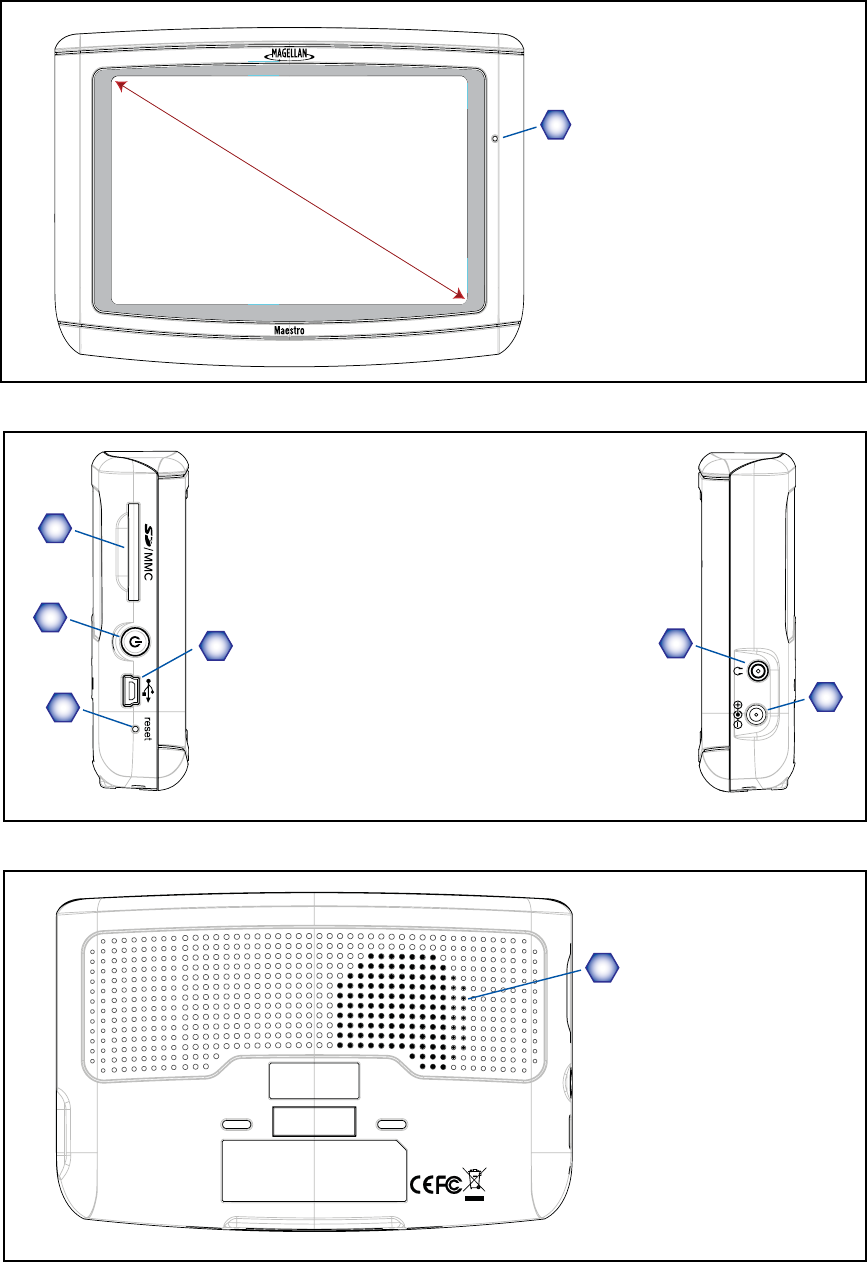 MAGELLAN

Maestro

SD/MMC

reset

CE FC