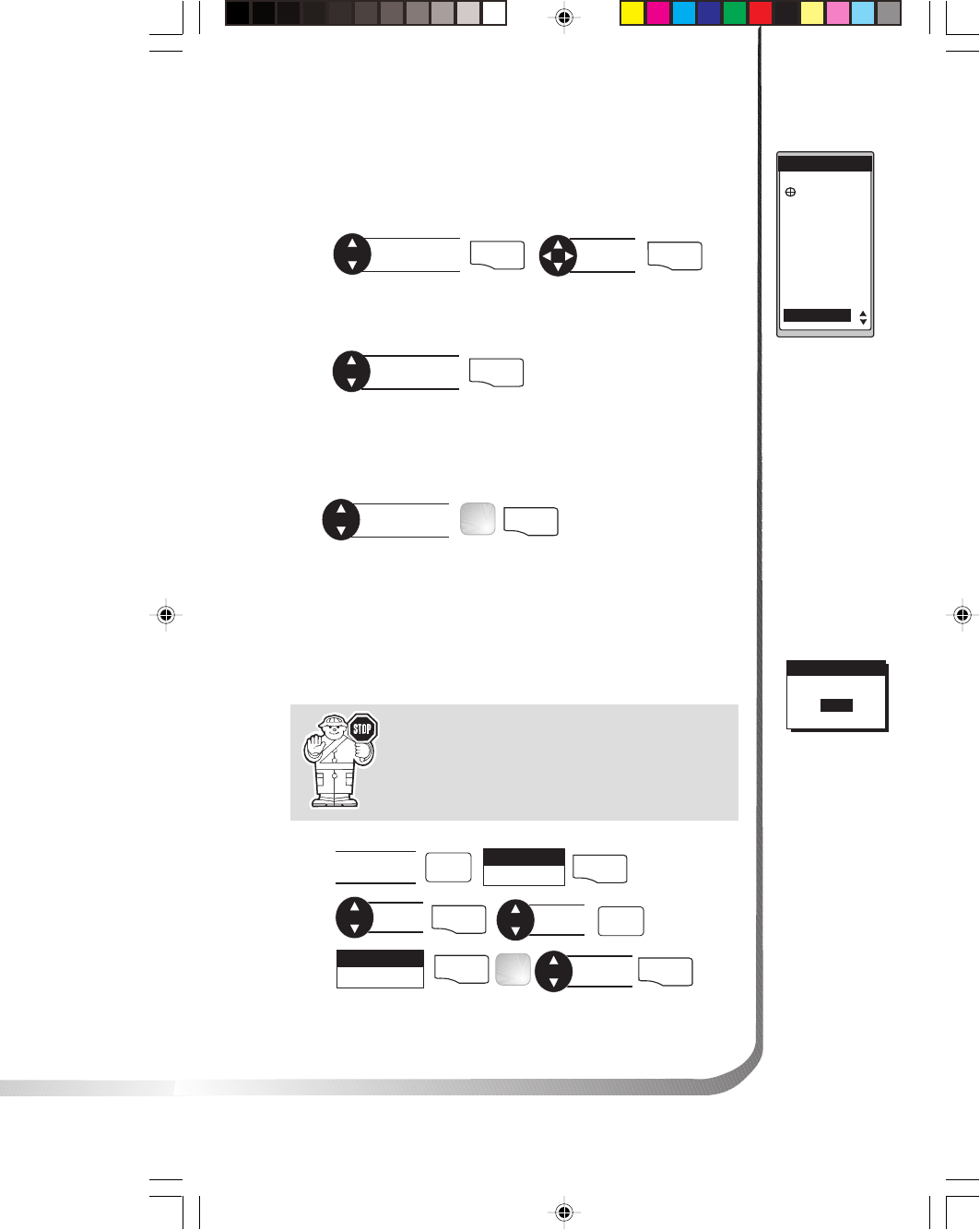 STOP