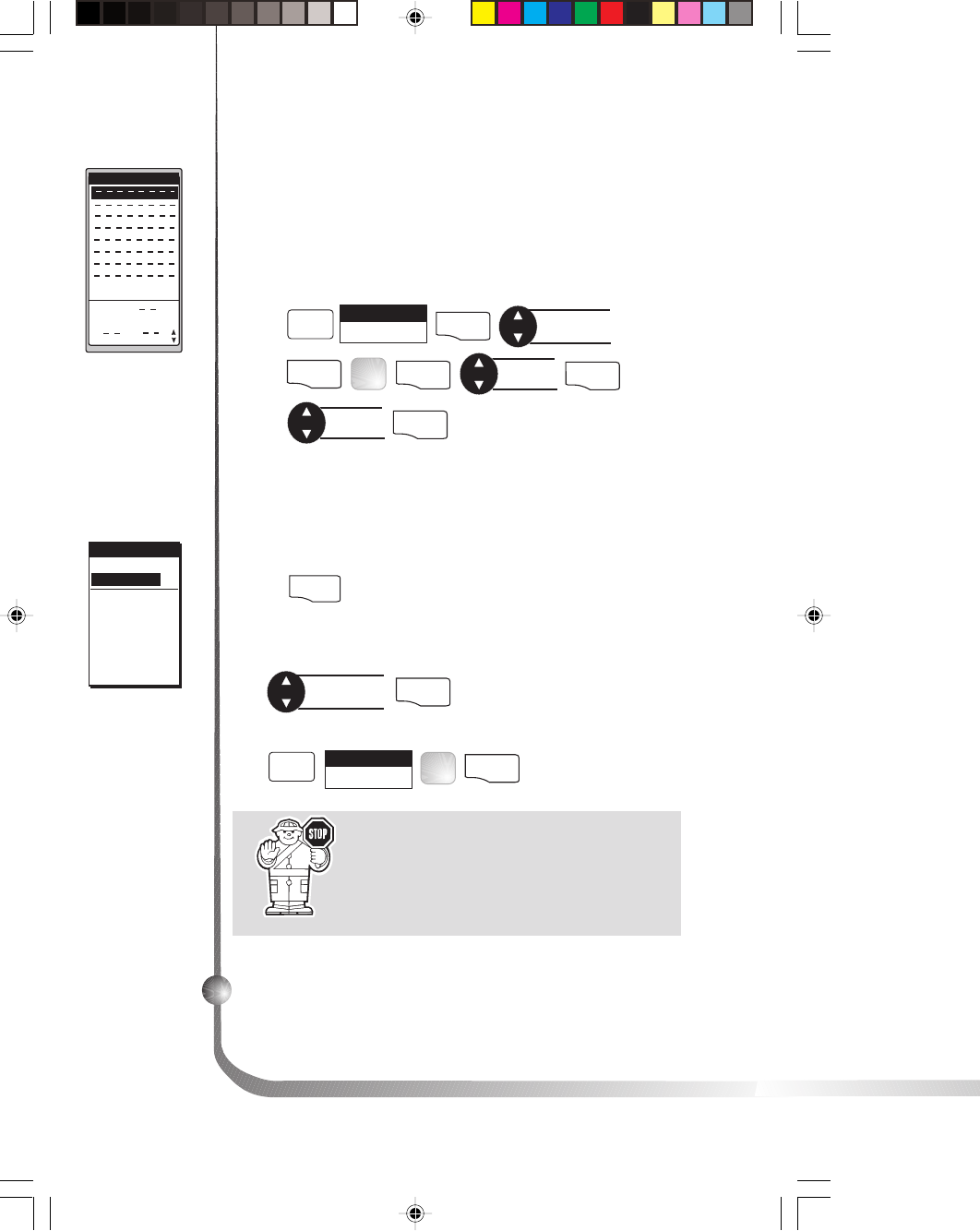 STOP