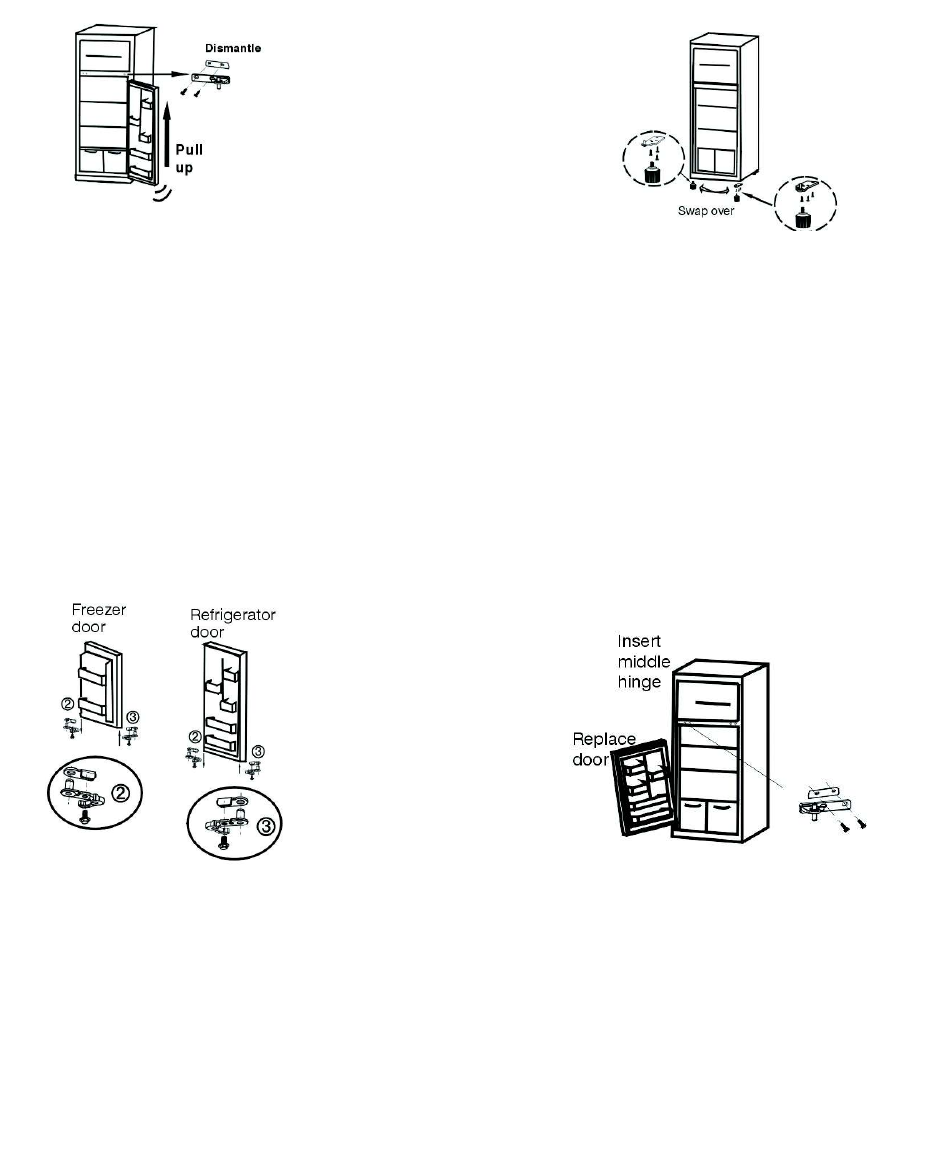 Dismantle

Pull up

Swap over

Freezer door

Refrigerator door

②

③

②

②

③

③

Insert middle hinge

Replace door