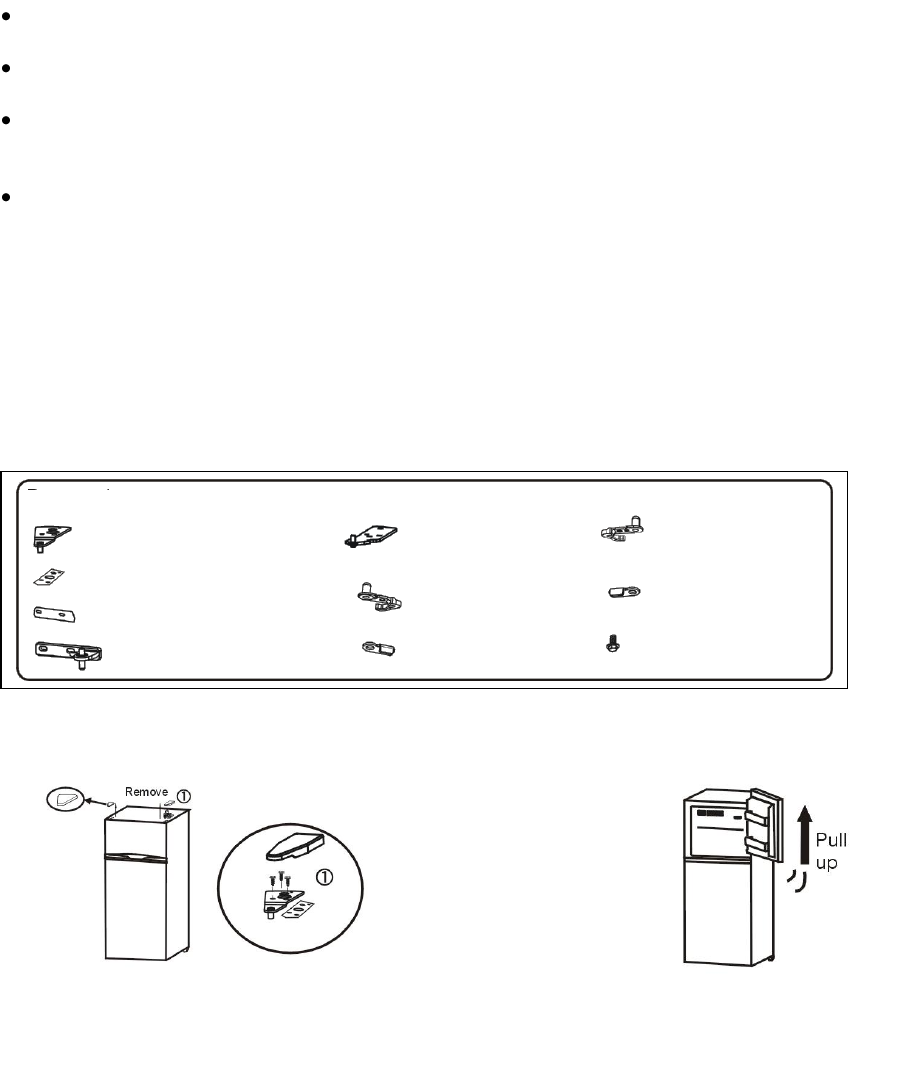 Remove ①

①

Pull up