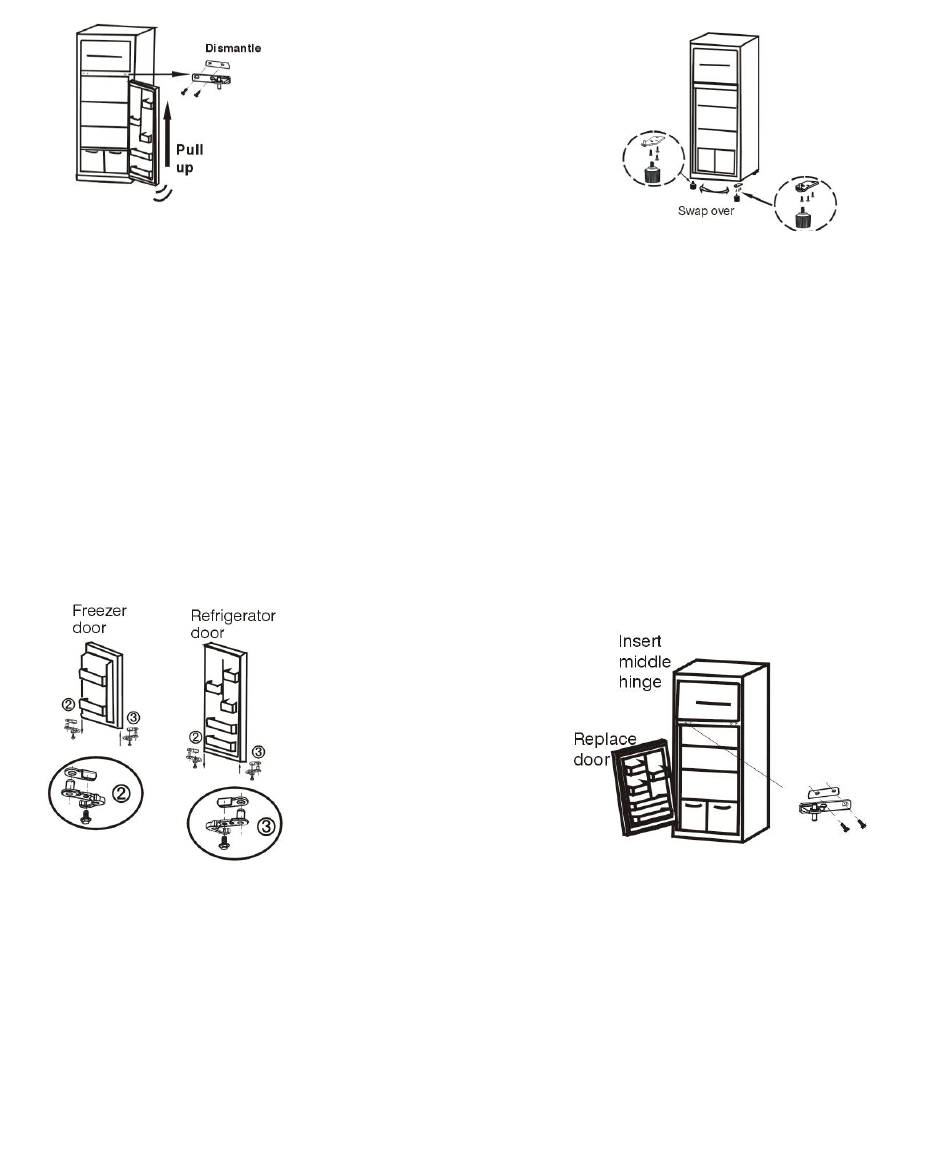 Dismantle

Pull up

Swap over

Freezer door

Refrigerator door

②

③

②

③

②

③

Insert middle hinge

Replace door