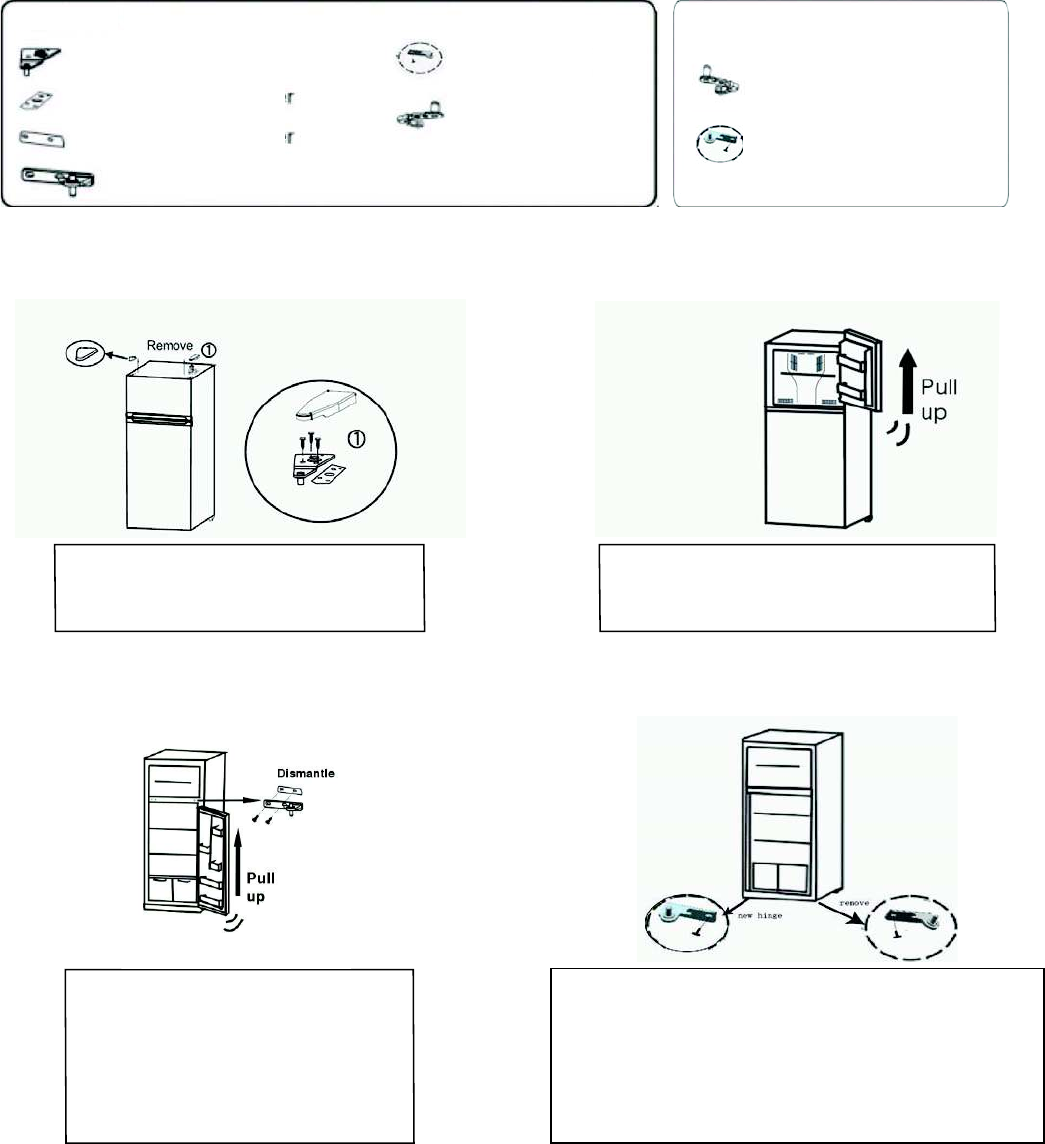 Remove ①

①

Pull up

Dismantle

Pull up

new hinge

remove