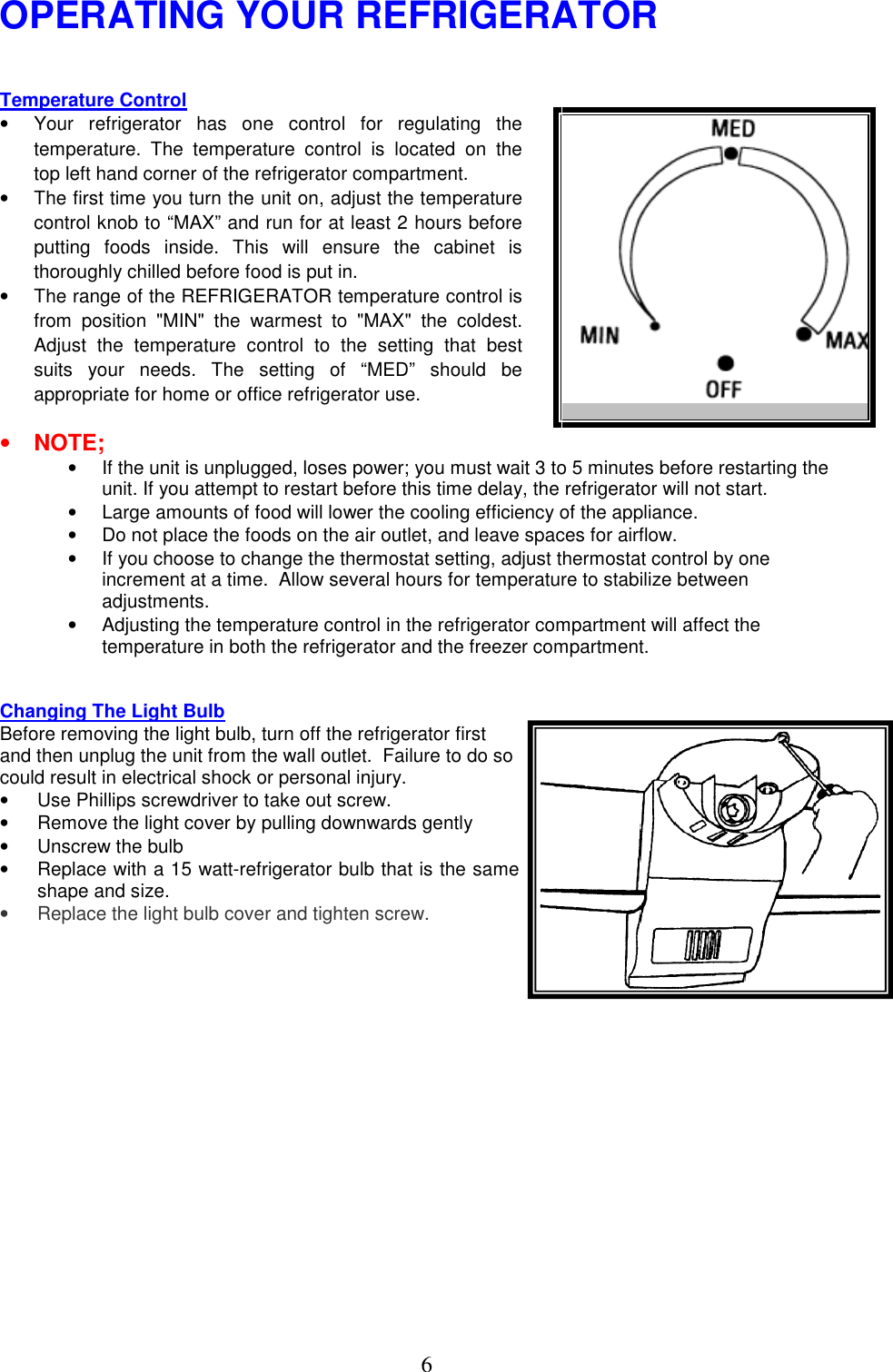 OPERATING YOUR REFRIGERATOR

Temperature Control

• Your refrigerator has one control for regulating the temperature. The temperature control is located on the top left hand corner of the refrigerator compartment.
• The first time you turn the unit on, adjust the temperature control knob to “MAX” and run for at least 2 hours before putting foods inside. This will ensure the cabinet is thoroughly chilled before food is put in.
• The range of the REFRIGERATOR temperature control is from position "MIN" the warmest to "MAX" the coldest. Adjust the temperature control to the setting that best suits your needs. The setting of “MED” should be appropriate for home or office refrigerator use.

MED
MIN
MAX
OFF

• NOTE;
  • If the unit is unplugged, loses power; you must wait 3 to 5 minutes before restarting the unit. If you attempt to restart before this time delay, the refrigerator will not start.
  • Large amounts of food will lower the cooling efficiency of the appliance.
  • Do not place the foods on the air outlet, and leave spaces for airflow.
  • If you choose to change the thermostat setting, adjust thermostat control by one increment at a time. Allow several hours for temperature to stabilize between adjustments.
  • Adjusting the temperature control in the refrigerator compartment will affect the temperature in both the refrigerator and the freezer compartment.

Changing The Light Bulb

Before removing the light bulb, turn off the refrigerator first and then unplug the unit from the wall outlet. Failure to do so could result in electrical shock or personal injury.
• Use Phillips screwdriver to take out screw.
• Remove the light cover by pulling downwards gently
• Unscrew the bulb
• Replace with a 15 watt-refrigerator bulb that is the same shape and size.
• Replace the light bulb cover and tighten screw.

6