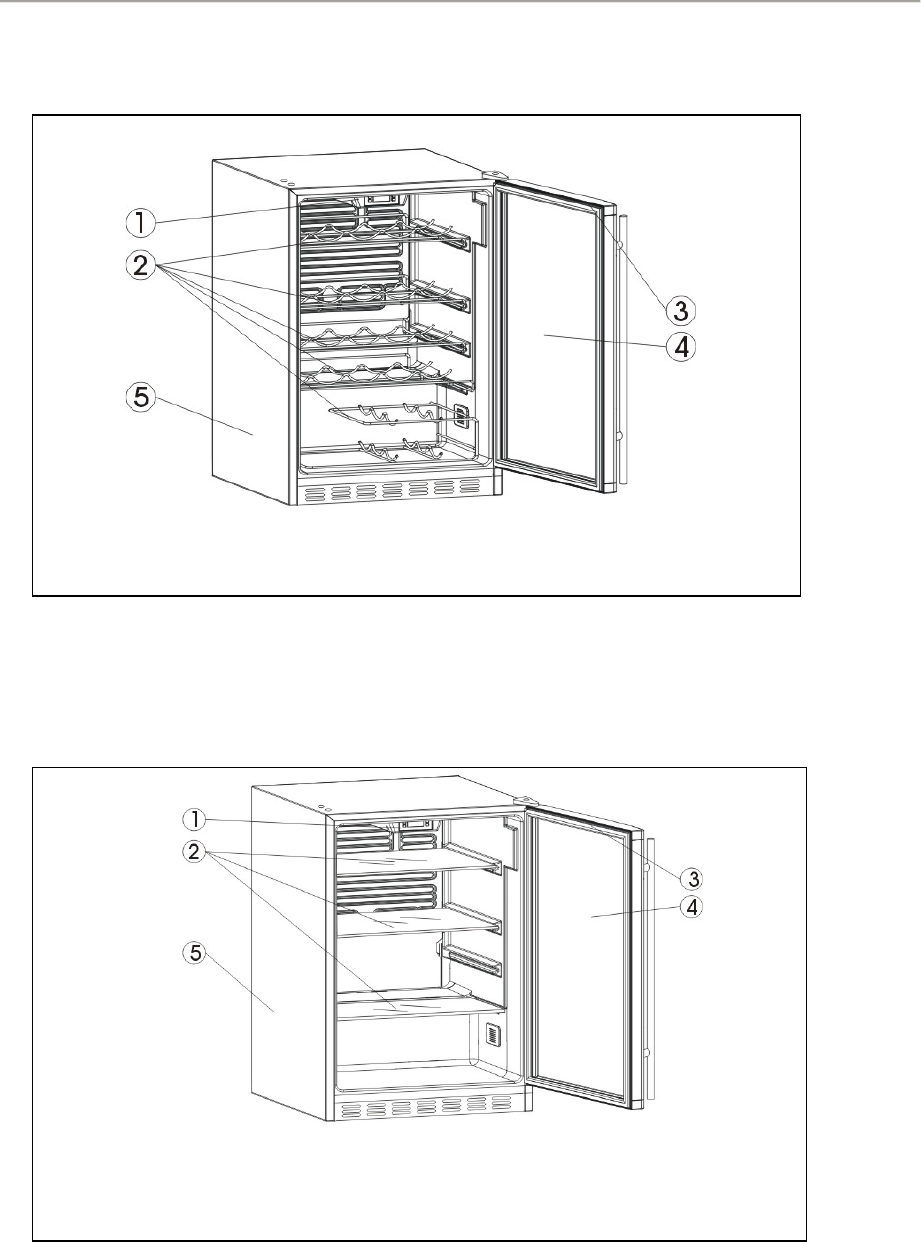 1
2
3
4
5

1
2
3
4
5