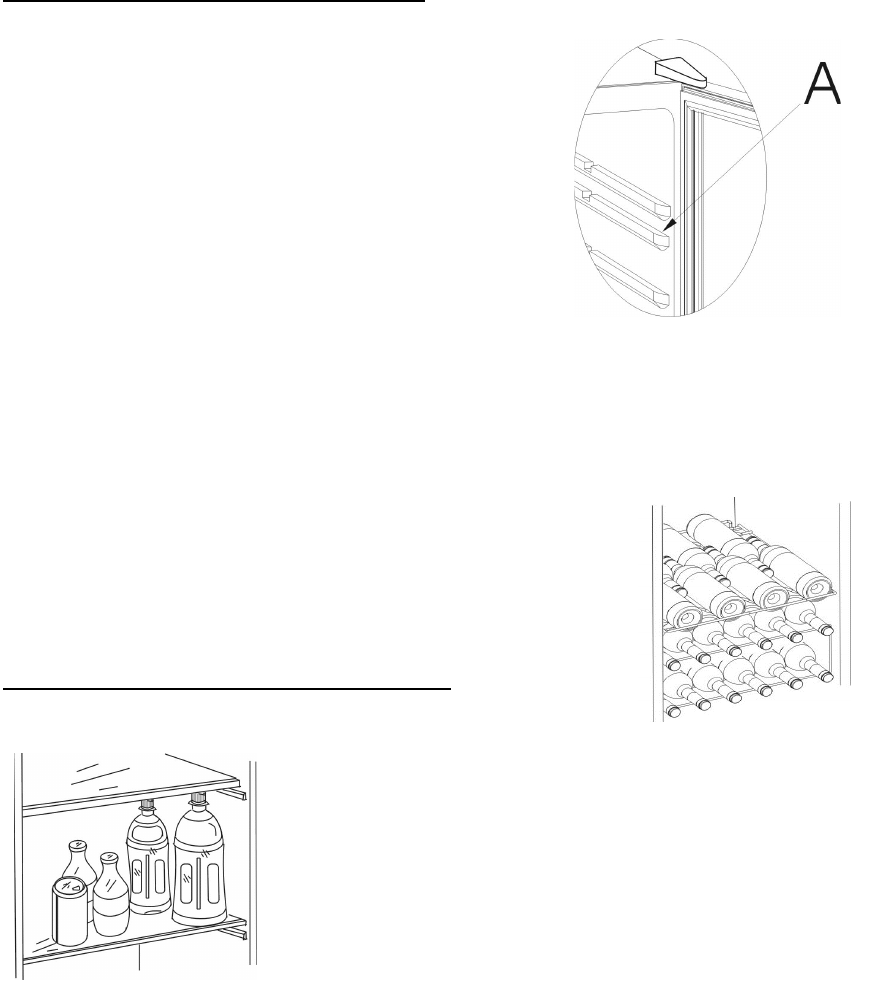 A