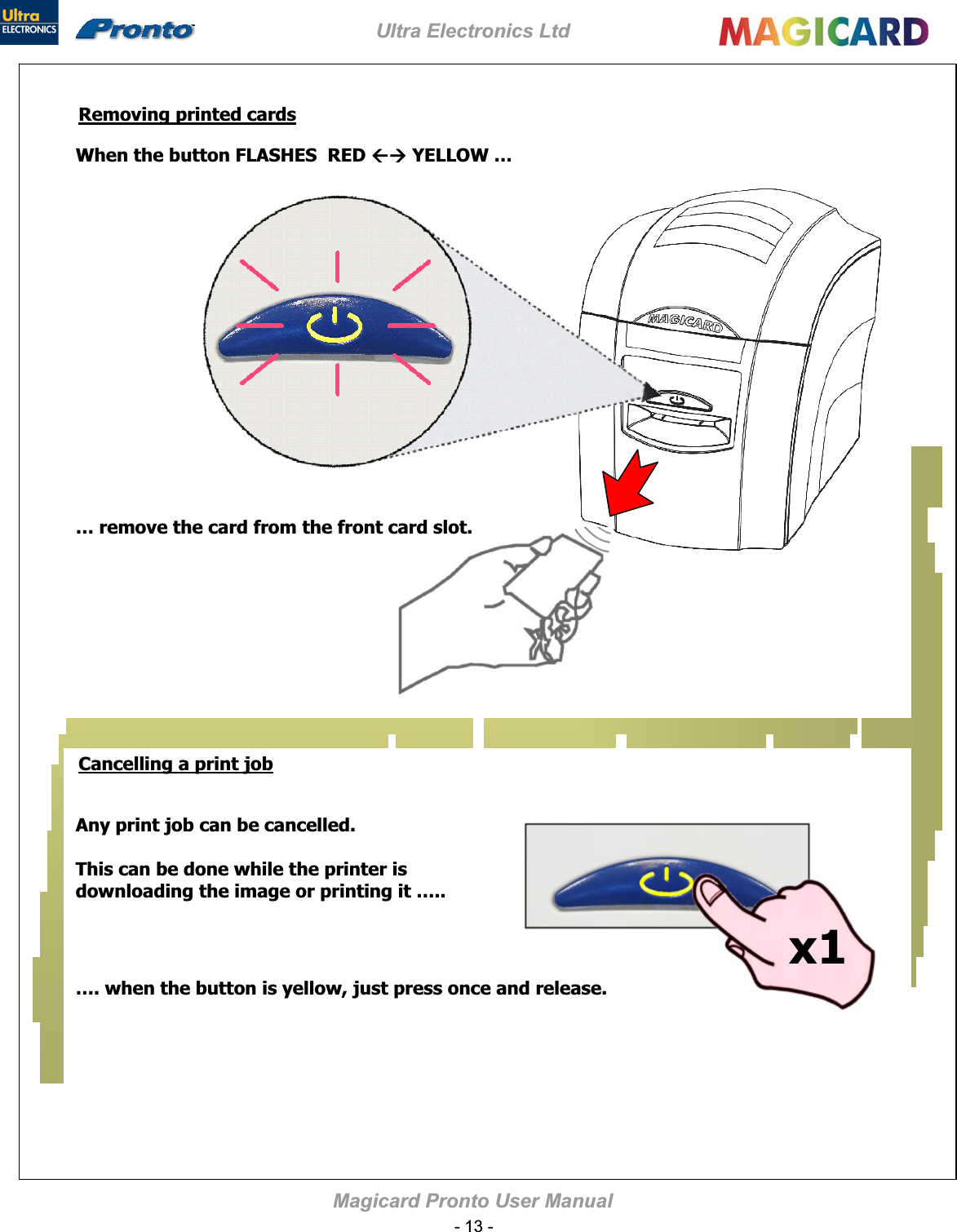 Ultra ELECTRONICS Pronto Ultra Electronics Ltd MAGICARD

Removing printed cards

When the button FLASHES RED ←→ YELLOW …

MAGICARD

… remove the card from the front card slot.

Cancelling a print job

Any print job can be cancelled.

This can be done while the printer is downloading the image or printing it …..

x1

…. when the button is yellow, just press once and release.

Magicard Pronto User Manual
- 13 -